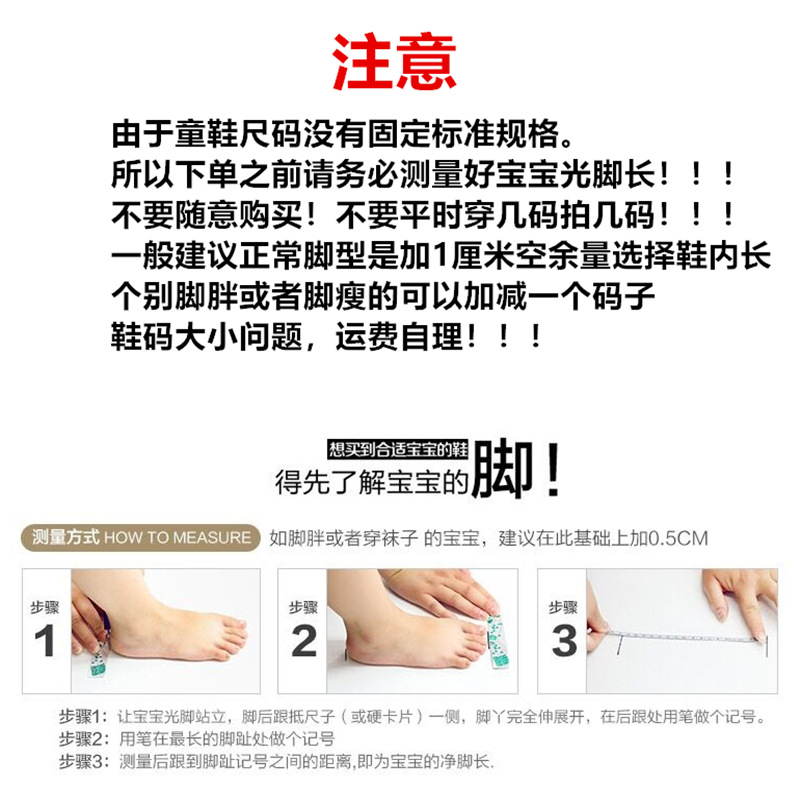 注意

由于童鞋尺码没有固定标准规格。
所以下单之前请务必测量好宝宝光脚长！！！
不要随意购买！不要平时穿几码拍几码！！！
一般建议正常脚型是加1厘米空余量选择鞋内长
个别脚胖或者脚瘦的可以加减一个码子
鞋码大小问题，运费自理！！！

想买到合适宝宝的鞋
得先了解宝宝的脚！

测量方式 HOW TO MEASURE 如脚胖或者穿袜子 的宝宝，建议在此基础上加0.5CM

步骤 1

步骤 2

步骤 3

步骤1：让宝宝光脚站立，脚后跟抵尺子（或硬卡片）一侧，脚丫完全伸展开，在后跟处用笔做个记号。
步骤2：用笔在最长的脚趾处做个记号
步骤3：测量后跟到脚趾记号之间的距离,即为宝宝的净脚长.