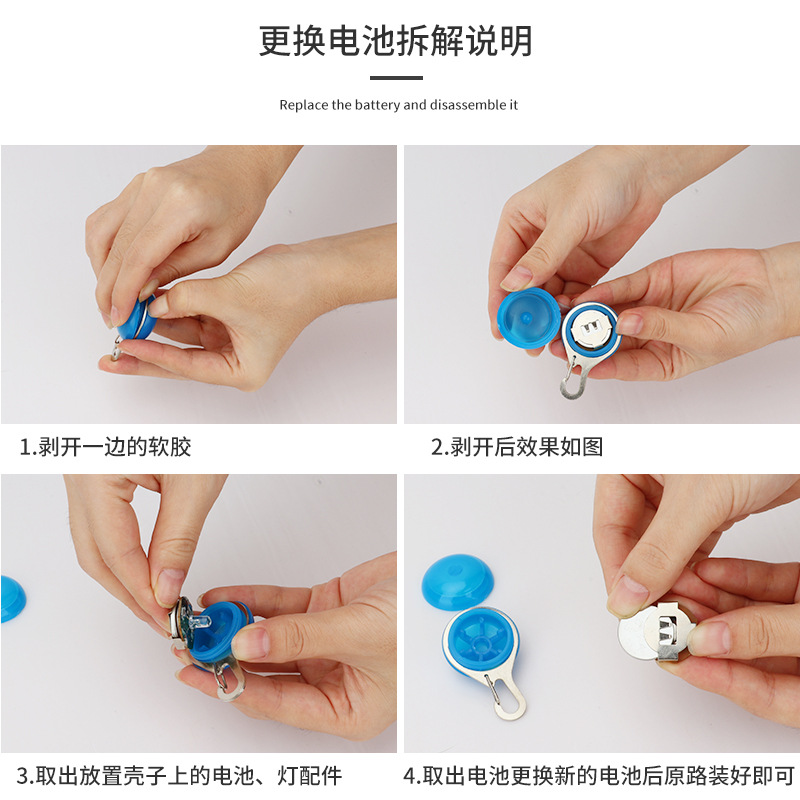 更换电池拆解说明

Replace the battery and disassemble it

1.剥开一边的软胶

2.剥开后效果如图

3.取出放置壳子上的电池、灯配件

4.取出电池更换新的电池后原路装好即可