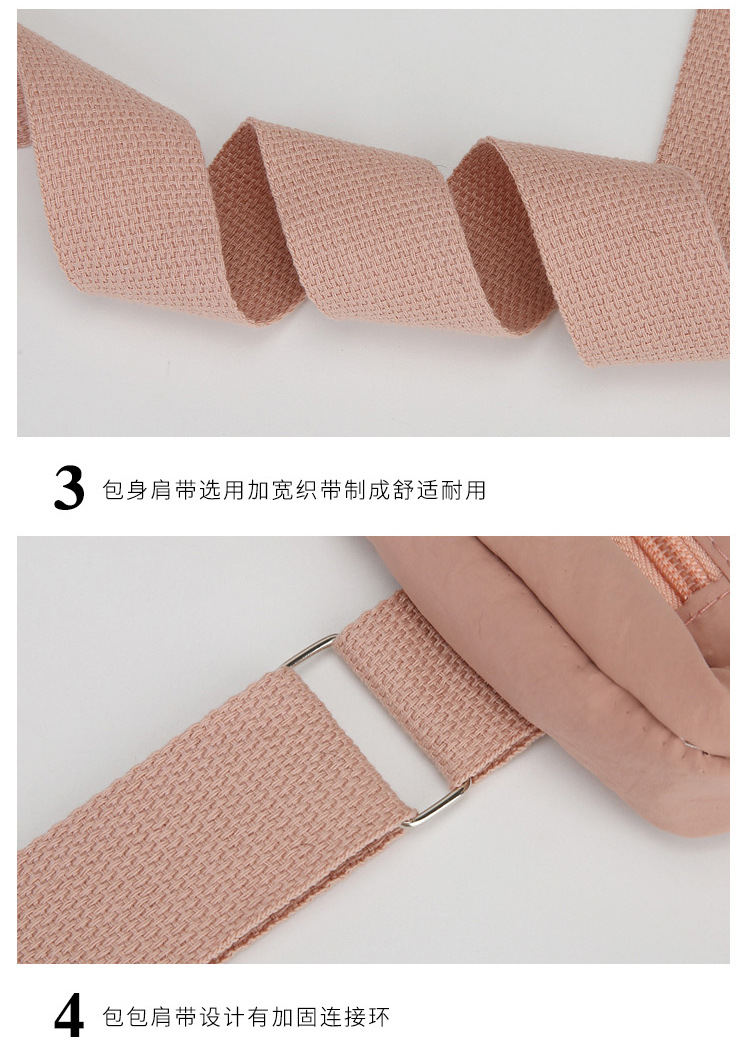 3 包身肩带选用加宽织带制成舒适耐用

4 包包肩带设计有加固连接环