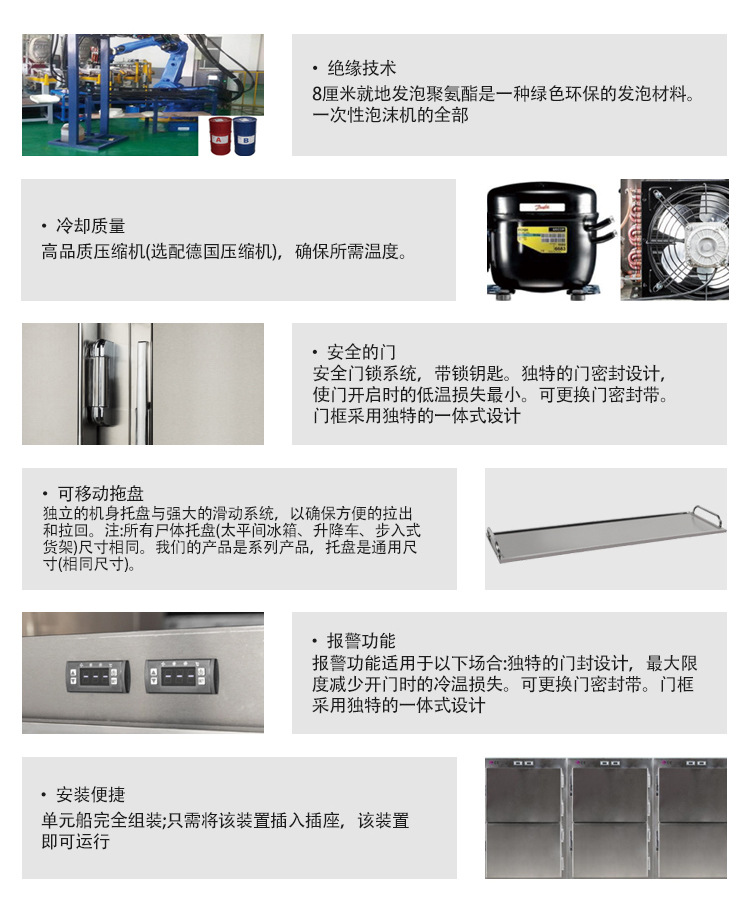 A B

• 绝缘技术
8厘米就地发泡聚氨酯是一种绿色环保的发泡材料。一次性泡沫机的全部

• 冷却质量
高品质压缩机(选配德国压缩机)，确保所需温度。

• 安全的门
安全门锁系统，带锁钥匙。独特的门密封设计，使门开启时的低温损失最小。可更换门密封带。门框采用独特的一体式设计

• 可移动拖盘
独立的机身托盘与强大的滑动系统，以确保方便的拉出和拉回。注:所有尸体托盘(太平间冰箱、升降车、步入式货架)尺寸相同。我们的产品是系列产品，托盘是通用尺寸(相同尺寸)。

• 报警功能
报警功能适用于以下场合:独特的门封设计，最大限度减少开门时的冷温损失。可更换门密封带。门框采用独特的一体式设计

• 安装便捷
单元船完全组装;只需将该装置插入插座，该装置即可运行