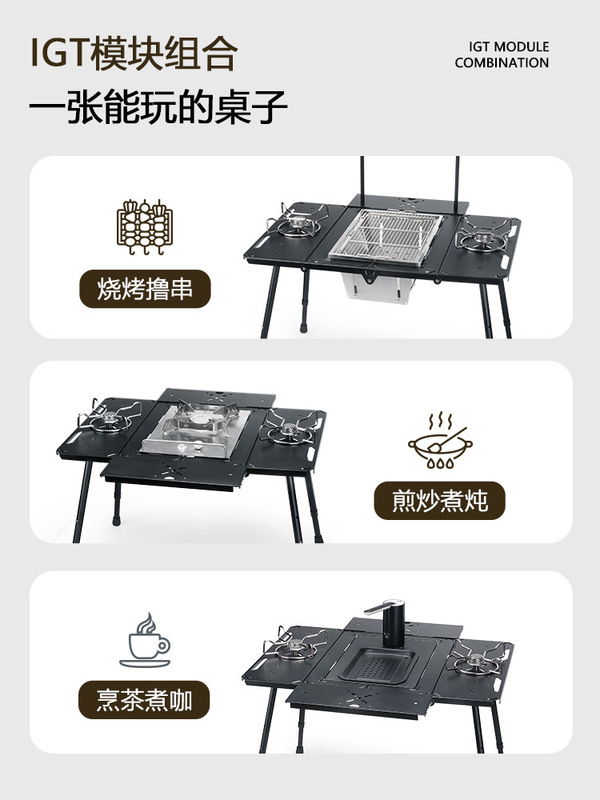 IGT模块组合
一张能玩的桌子

IGT MODULE COMBINATION

烧烤撸串

煎炒煮炖

烹茶煮咖