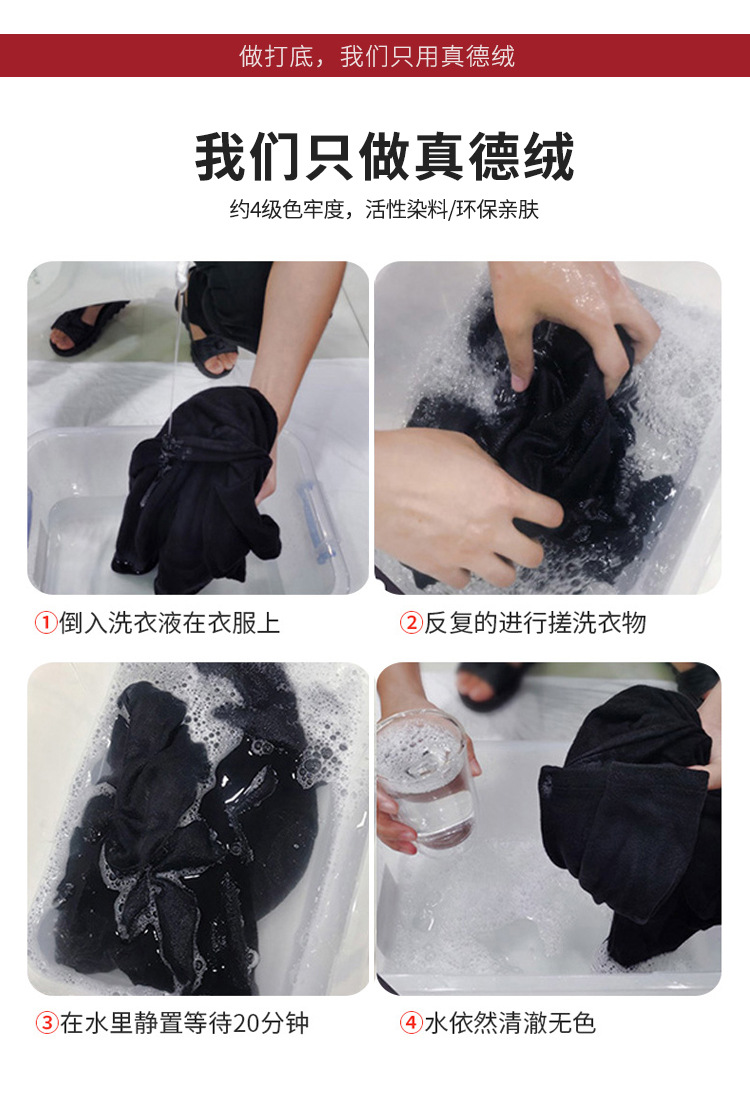 做打底，我们只用真德绒

我们只做真德绒

约4级色牢度，活性染料/环保亲肤

①倒入洗衣液在衣服上

②反复的进行搓洗衣物

③在水里静置等待20分钟

④水依然清澈无色