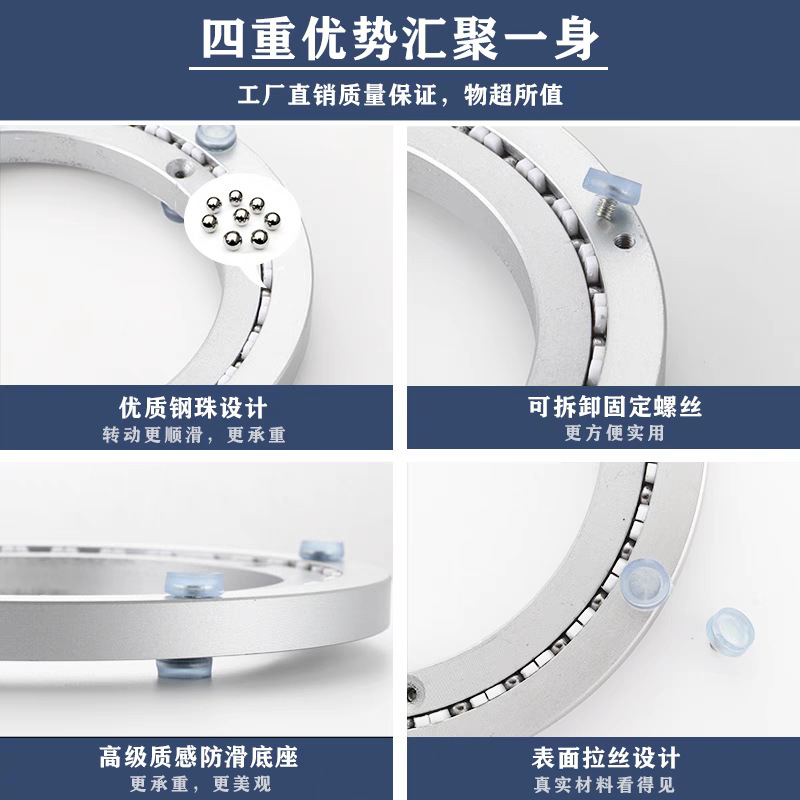 四重优势汇聚一身

工厂直销质量保证，物超所值

优质钢珠设计
转动更顺滑，更承重

可拆卸固定螺丝
更方便实用

高级质感防滑底座
更承重，更美观

表面拉丝设计
真实材料看得见