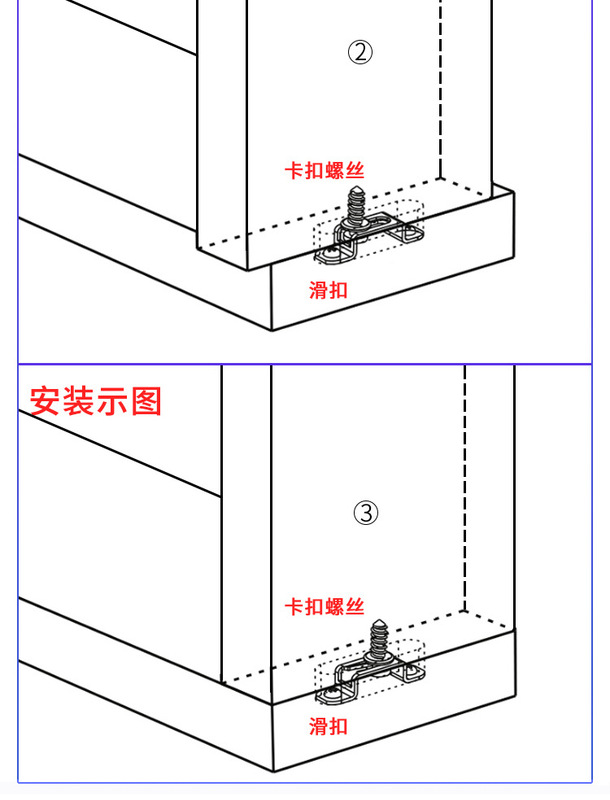 ②

卡扣螺丝

滑扣

安装示图

③

卡扣螺丝

滑扣