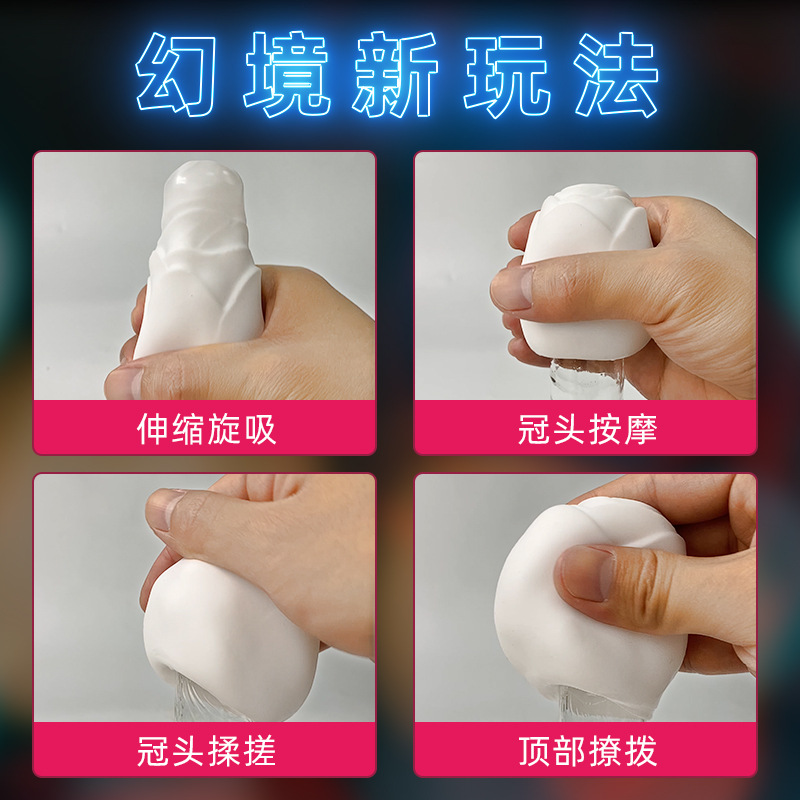 幻境新玩法

伸缩旋吸

冠头按摩

冠头揉搓

顶部撩拨