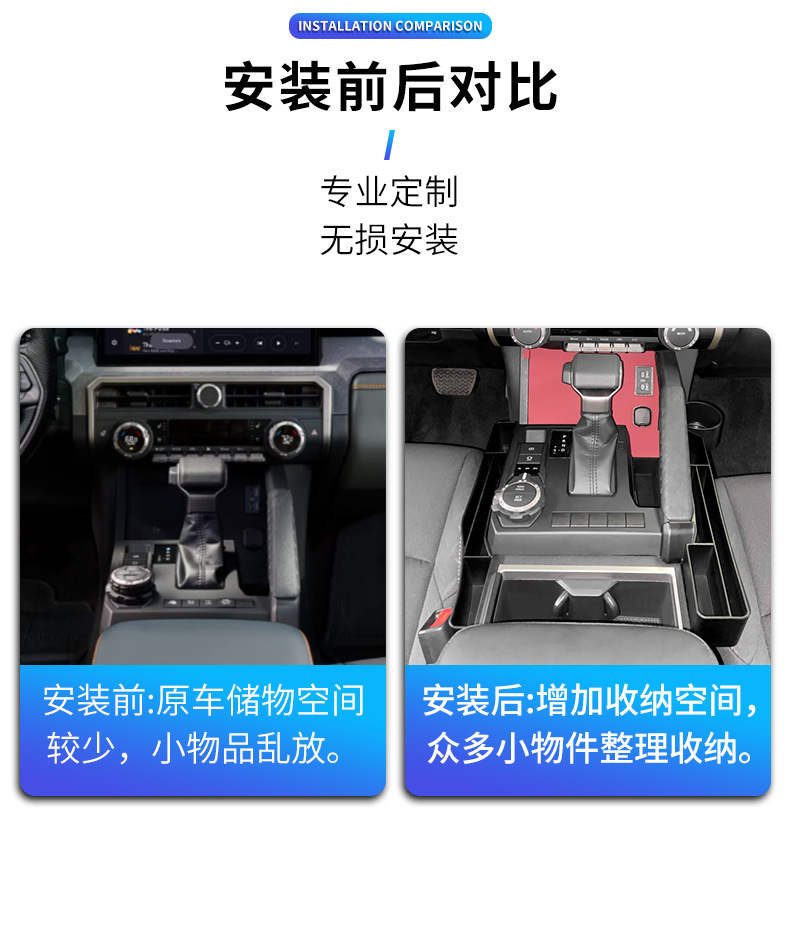 INSTALLATION COMPARISON

安装前后对比

专业定制
无损安装

安装前:原车储物空间较少，小物品乱放。

安装后:增加收纳空间，众多小物件整理收纳。