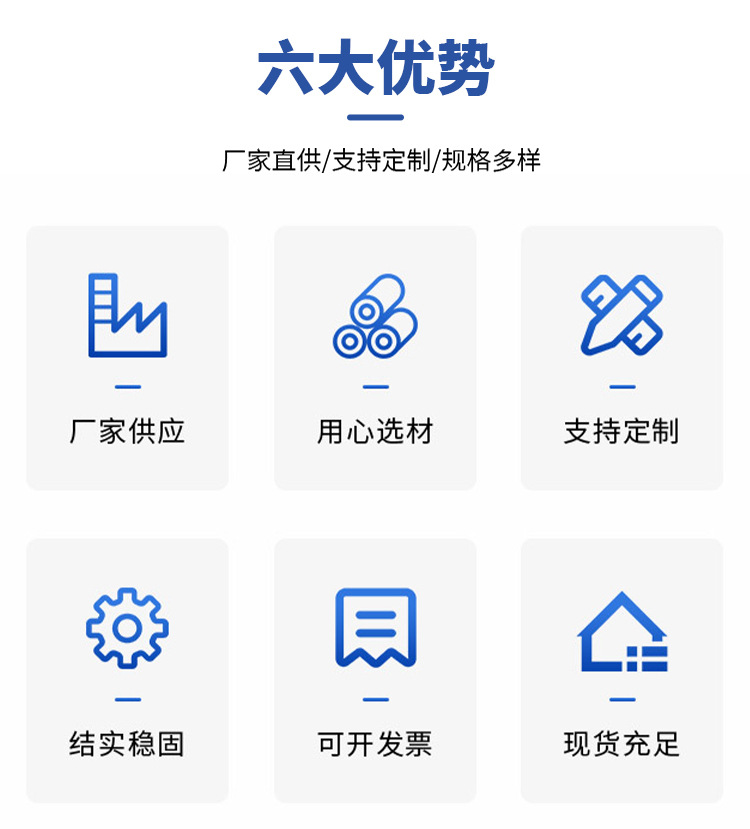 六大优势

厂家直供/支持定制/规格多样

厂家供应

用心选材

支持定制

结实稳固

可开发票

现货充足