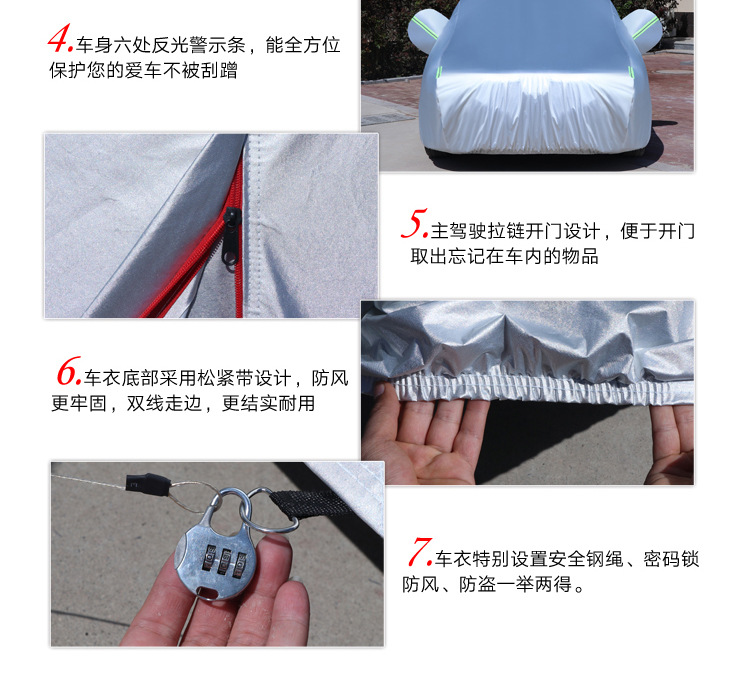 4.车身六处反光警示条，能全方位保护您的爱车不被刮蹭

5.主驾驶拉链开门设计，便于开门取出忘记在车内的物品

6.车衣底部采用松紧带设计，防风更牢固，双线走边，更结实耐用

7.车衣特别设置安全钢绳、密码锁防风、防盗一举两得。