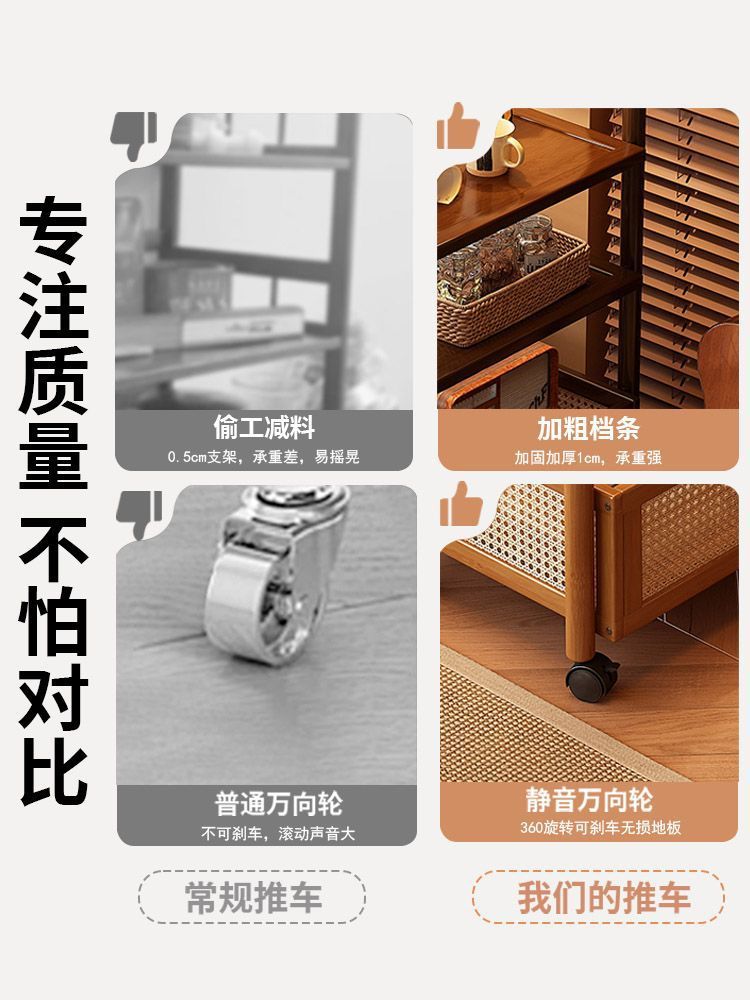 专注质量 不怕对比

偷工减料
0.5cm支架，承重差，易摇晃

加粗档条
加固加厚1cm，承重强

普通万向轮
不可刹车，滚动声音大

静音万向轮
360旋转可刹车无损地板

常规推车

我们的推车