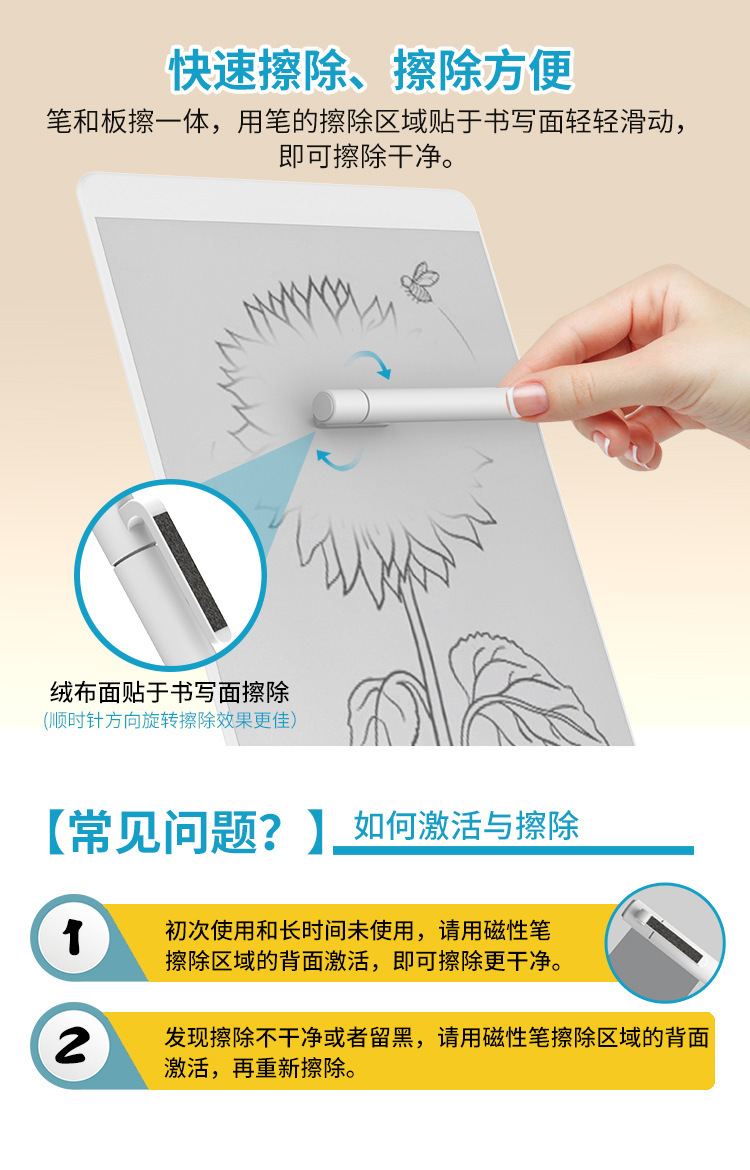 快速擦除、擦除方便

笔和板擦一体，用笔的擦除区域贴于书写面轻轻滑动，即可擦除干净。

绒布面贴于书写面擦除
(顺时针方向旋转擦除效果更佳)

【常见问题？】如何激活与擦除

1
初次使用和长时间未使用，请用磁性笔擦除区域的背面激活，即可擦除更干净。

2
发现擦除不干净或者留黑，请用磁性笔擦除区域的背面激活，再重新擦除。