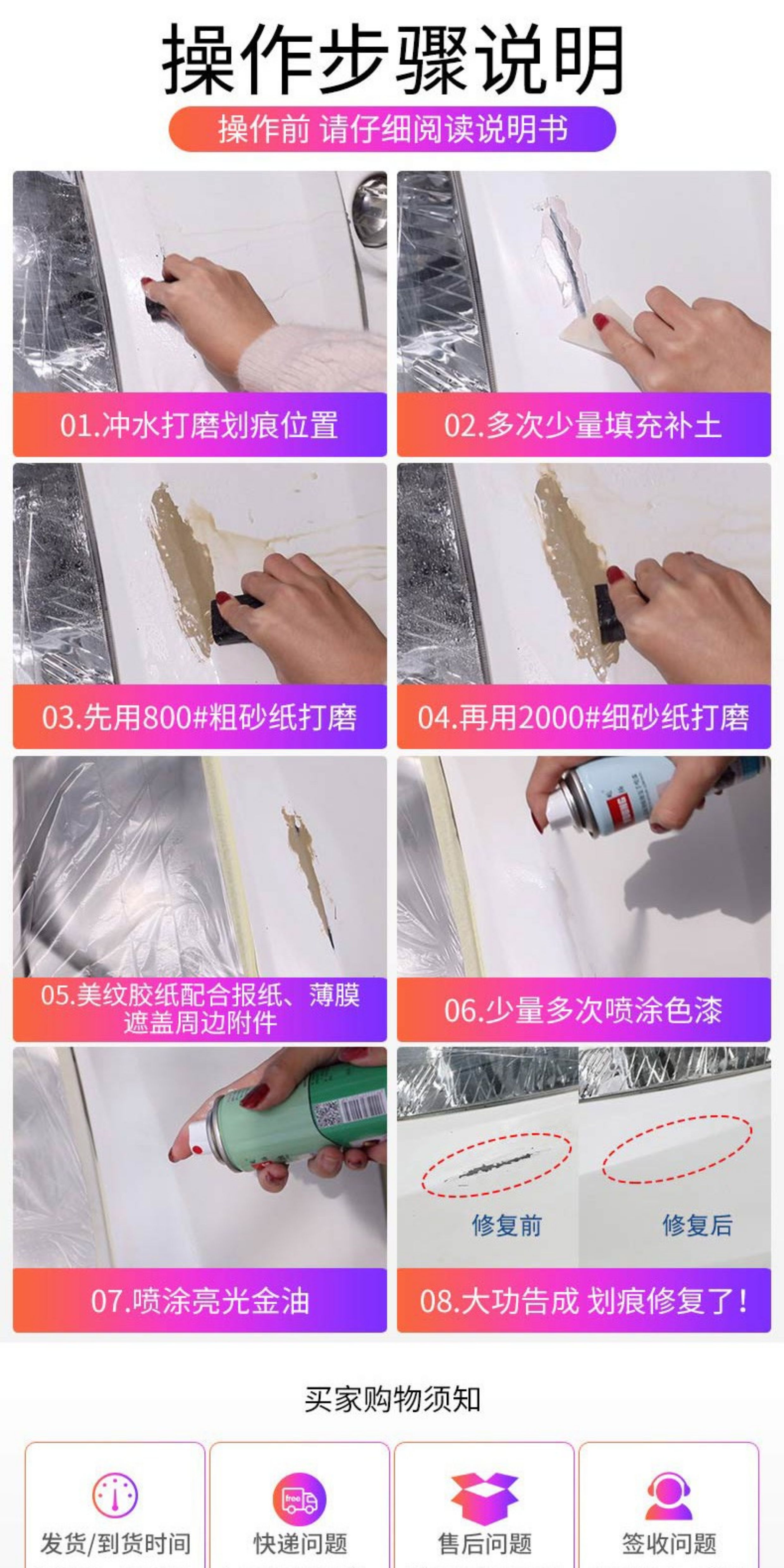 操作步骤说明

操作前 请仔细阅读说明书

01.冲水打磨划痕位置

02.多次少量填充补土

03.先用800#粗砂纸打磨

04.再用2000#细砂纸打磨

05.美纹胶纸配合报纸、薄膜遮盖周边附件

06.少量多次喷涂色漆

07.喷涂亮光金油

修复前

修复后

08.大功告成 划痕修复了!

买家购物须知

发货/到货时间

free

快递问题

售后问题

签收问题