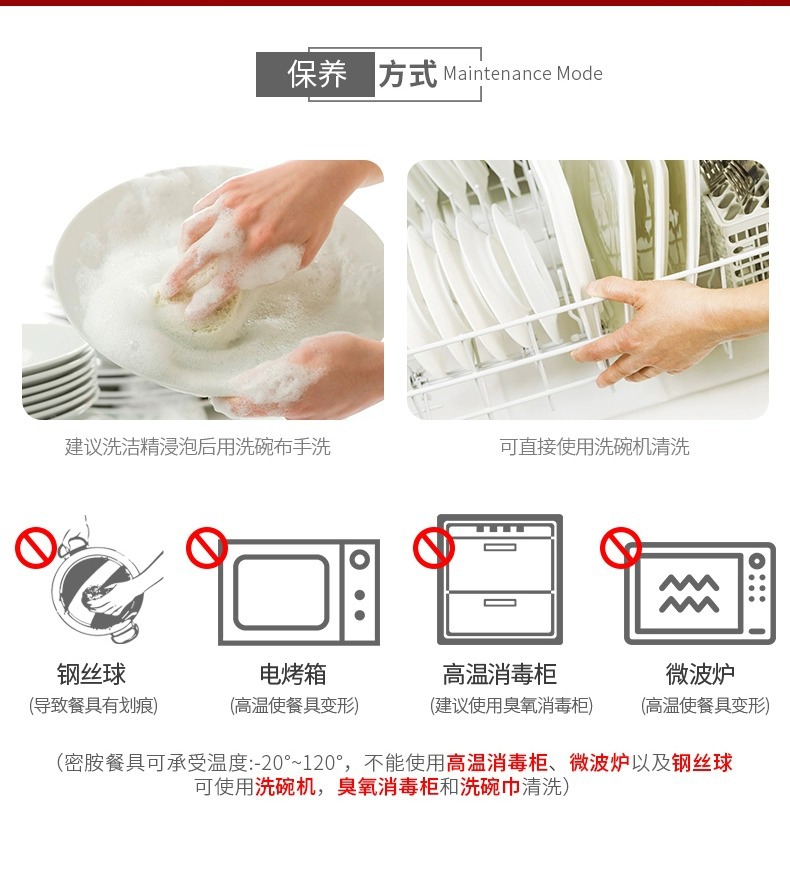 保养 方式 Maintenance Mode

建议洗洁精浸泡后用洗碗布手洗

可直接使用洗碗机清洗

钢丝球
(导致餐具有划痕)

电烤箱
(高温使餐具变形)

高温消毒柜
(建议使用臭氧消毒柜)

微波炉
(高温使餐具变形)

(密胺餐具可承受温度:-20°~120°，不能使用高温消毒柜、微波炉以及钢丝球
可使用洗碗机，臭氧消毒柜和洗碗巾清洗)