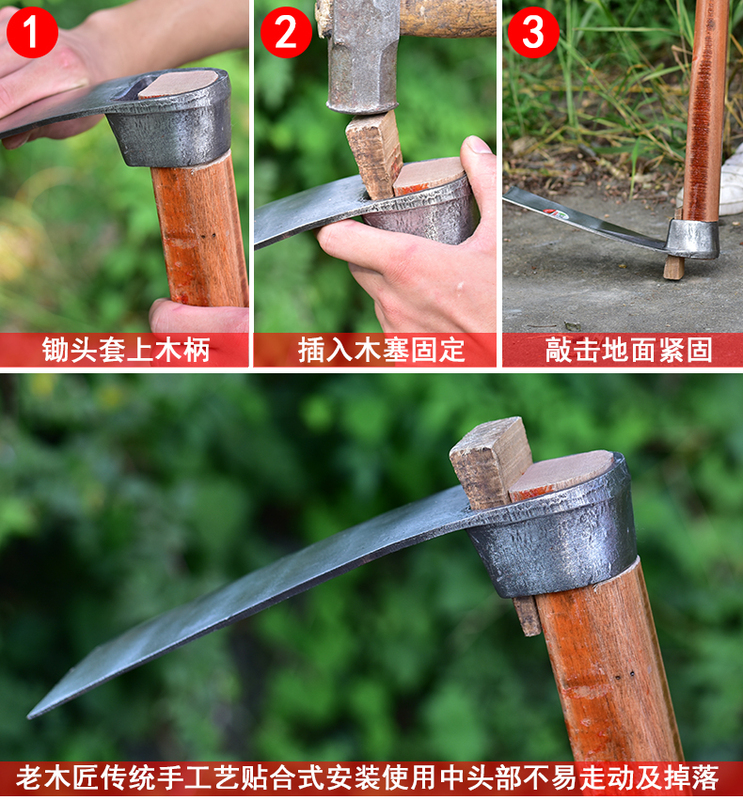 1
锄头套上木柄

2
插入木塞固定

3
敲击地面紧固

老木匠传统手工艺贴合式安装使用中头部不易走动及掉落