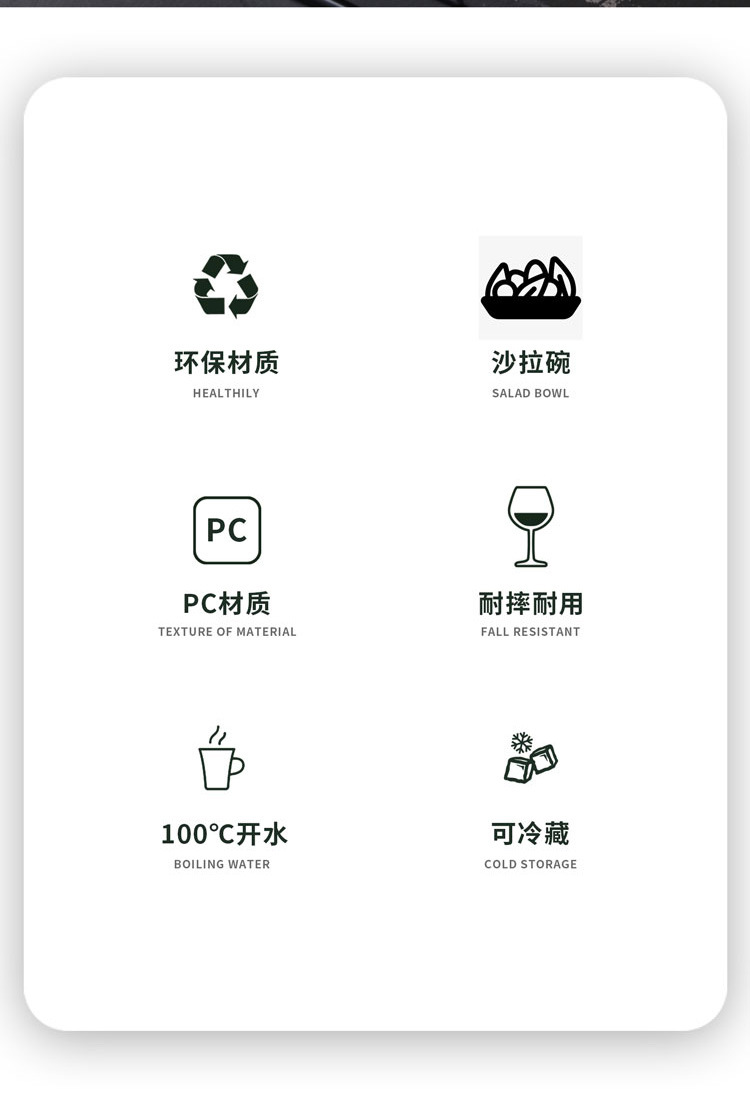 环保材质
HEALTHILY

沙拉碗
SALAD BOWL

PC

PC材质
TEXTURE OF MATERIAL

耐摔耐用
FALL RESISTANT

100℃开水
BOILING WATER

可冷藏
COLD STORAGE