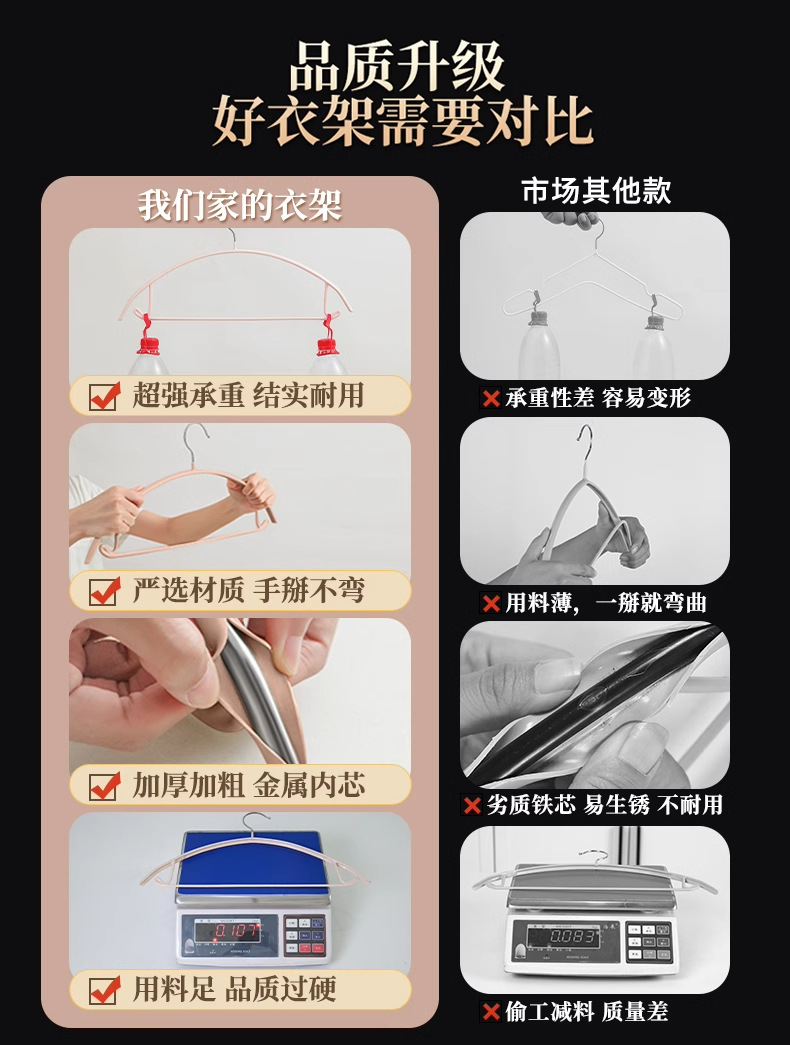 品质升级
好衣架需要对比

我们家的衣架

超强承重 结实耐用

严选材质 手掰不弯

加厚加粗 金属内芯

0.107

用料足 品质过硬

市场其他款

承重性差 容易变形

用料薄，一掰就弯曲

劣质铁芯 易生锈 不耐用

0.083

偷工减料 质量差