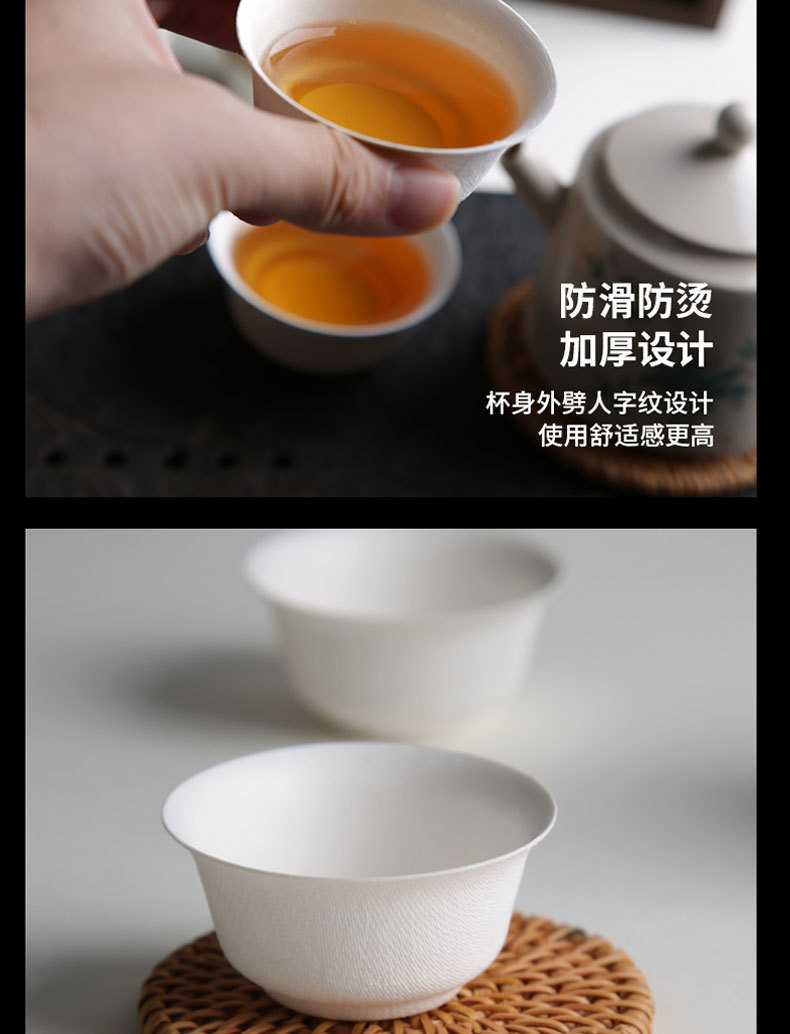 防滑防烫
加厚设计

杯身外劈人字纹设计
使用舒适感更高