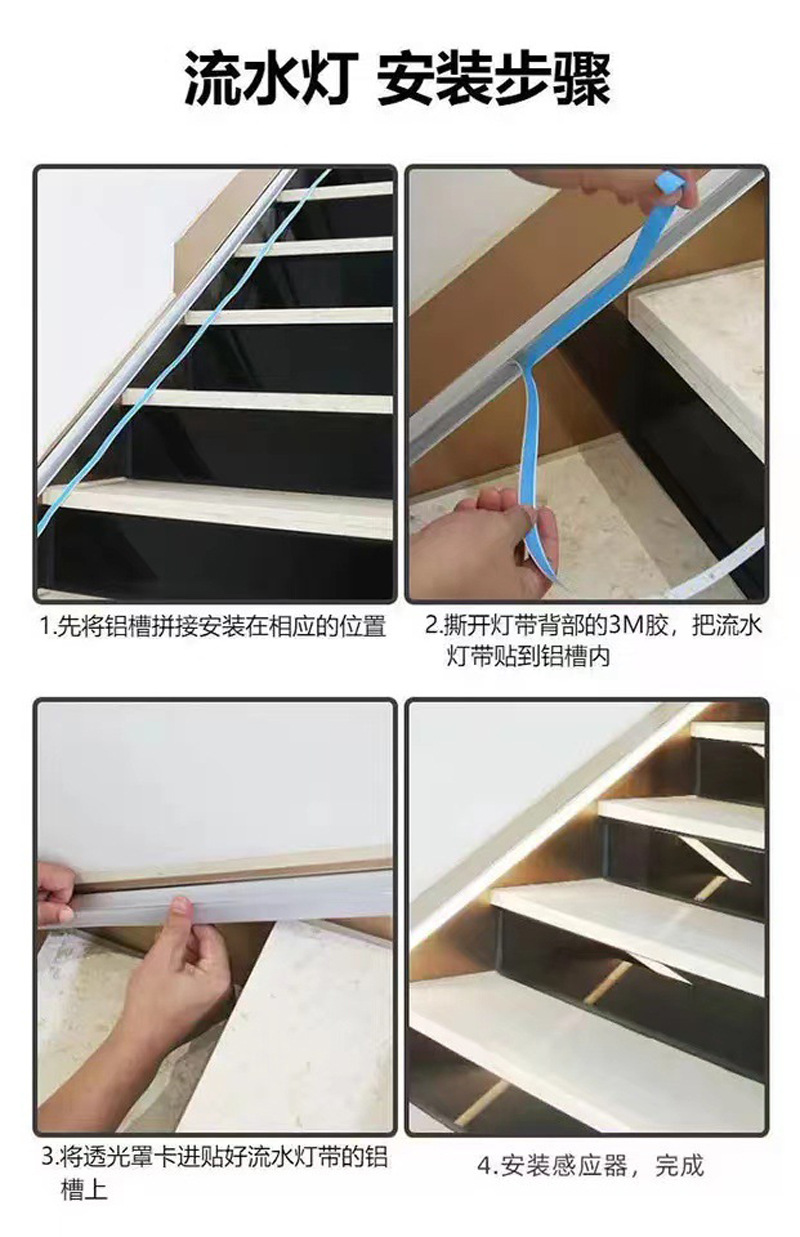 流水灯 安装步骤

1.先将铝槽拼接安装在相应的位置

2.撕开灯带背部的3M胶，把流水灯带贴到铝槽内

3.将透光罩卡进贴好流水灯带的铝槽上

4.安装感应器，完成