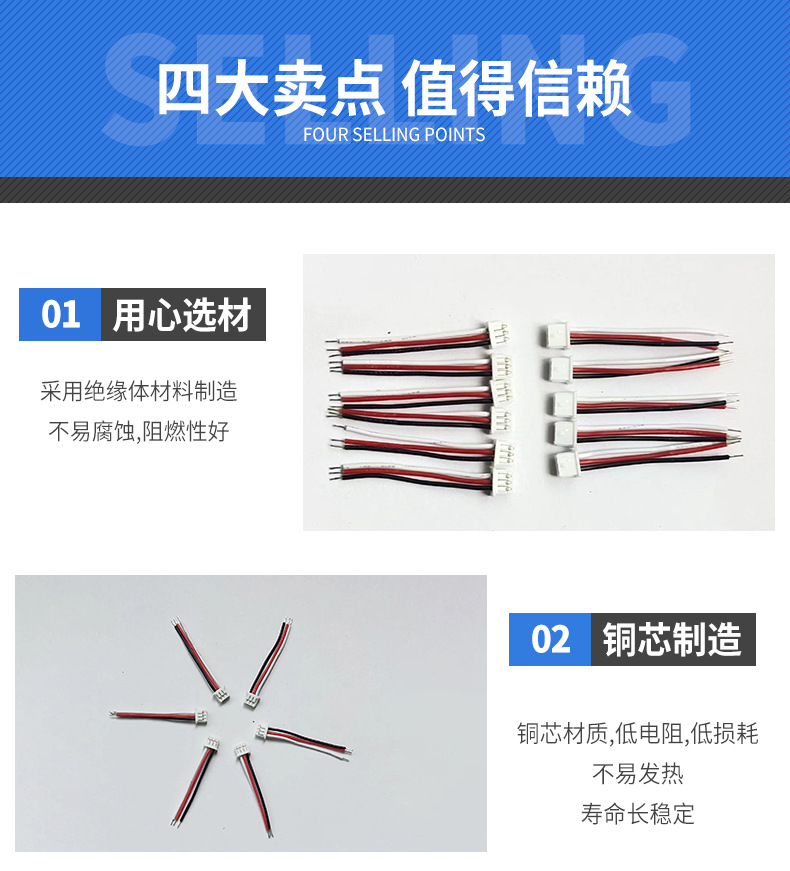 SELLING

四大卖点 值得信赖

FOUR SELLING POINTS

01 用心选材

采用绝缘体材料制造
不易腐蚀,阻燃性好

02 铜芯制造

铜芯材质,低电阻,低损耗
不易发热
寿命长稳定