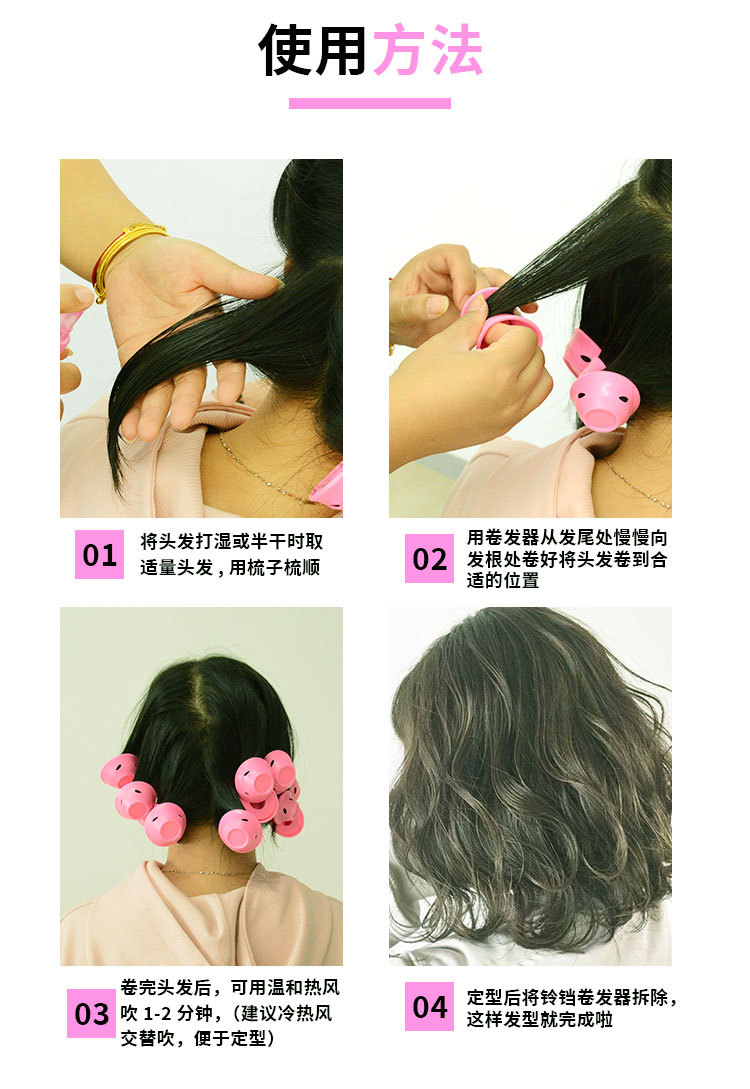 使用方法

01 将头发打湿或半干时取适量头发，用梳子梳顺

02 用卷发器从发尾处慢慢向发根处卷好将头发卷到合适的位置

03 卷完头发后，可用温和热风吹 1-2 分钟，（建议冷热风交替吹，便于定型）

04 定型后将铃铛卷发器拆除，这样发型就完成啦