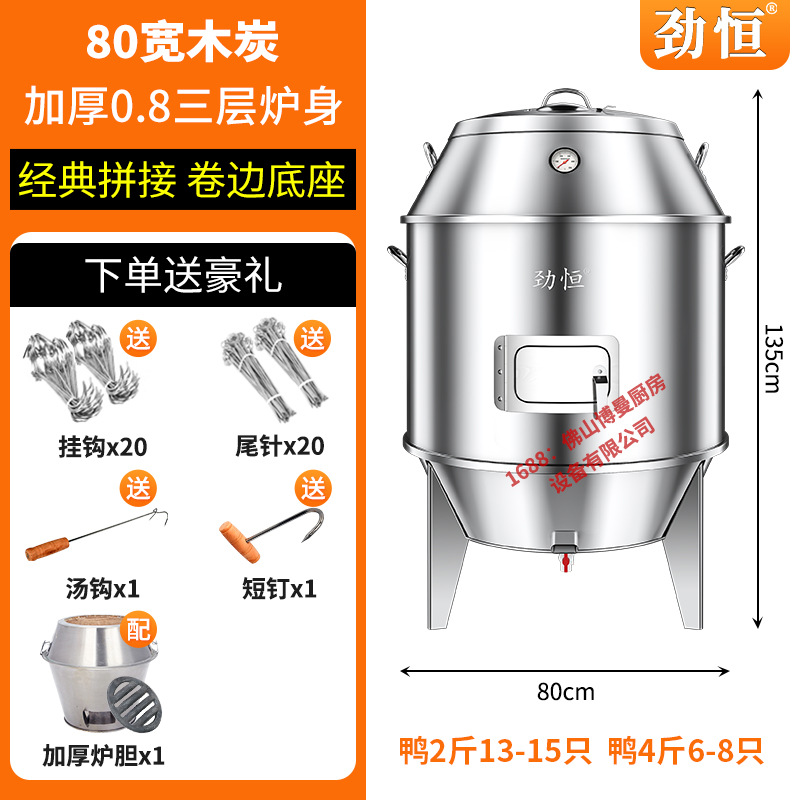 80宽木炭
加厚0.8三层炉身
经典拼接 卷边底座

劲恒®

下单送豪礼

送
挂钩x20
送
尾针x20
送
汤钩x1
送
短钉x1
配
加厚炉胆x1

劲恒®

1688：佛山博曼厨房设备有限公司

135cm

80cm

鸭2斤13-15只 鸭4斤6-8只