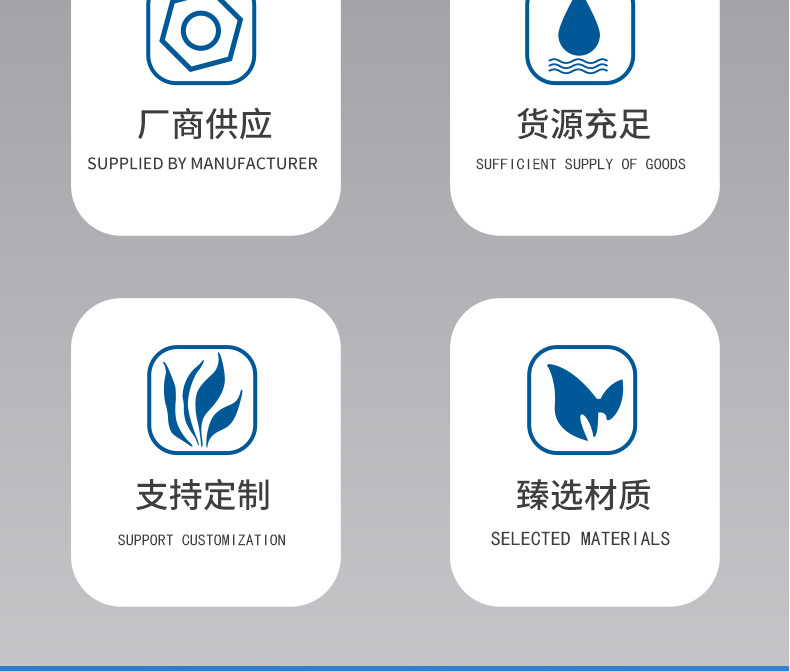 厂商供应
SUPPLIED BY MANUFACTURER

货源充足
SUFFICIENT SUPPLY OF GOODS

支持定制
SUPPORT CUSTOMIZATION

臻选材质
SELECTED MATERIALS