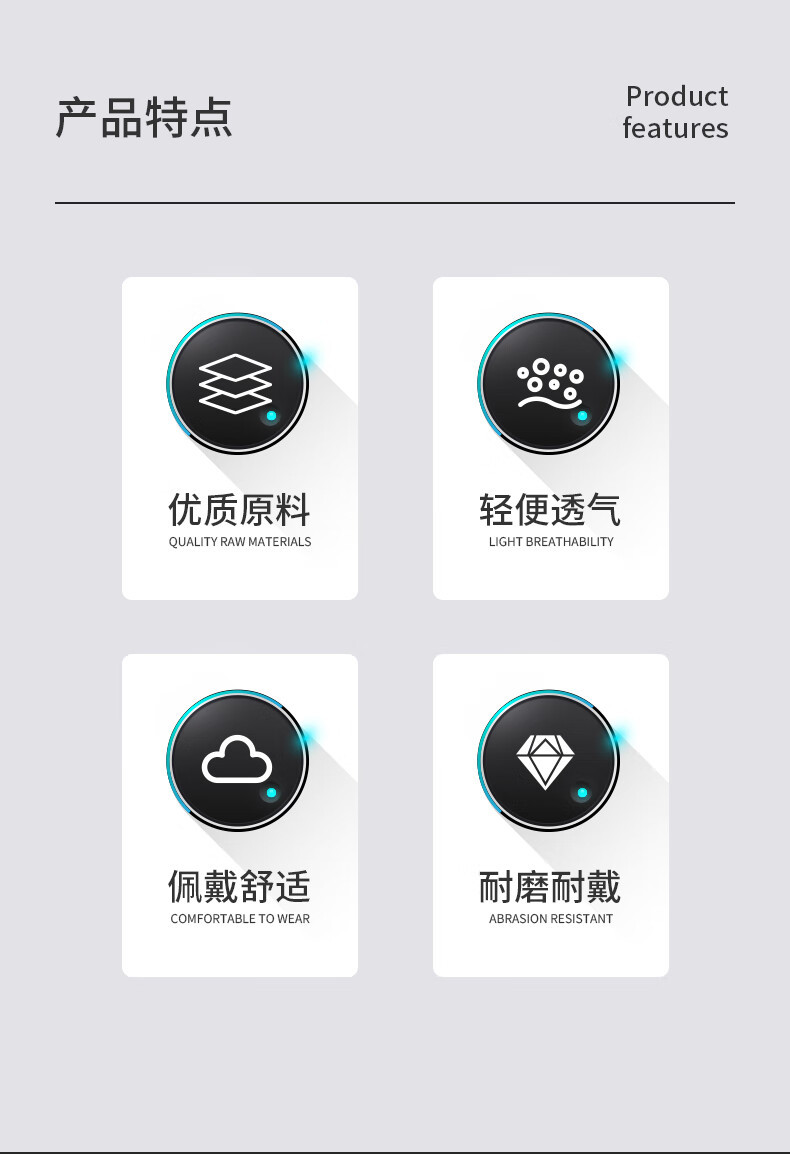 产品特点

Product
features

优质原料
QUALITY RAW MATERIALS

轻便透气
LIGHT BREATHABILITY

佩戴舒适
COMFORTABLE TO WEAR

耐磨耐戴
ABRASION RESISTANT