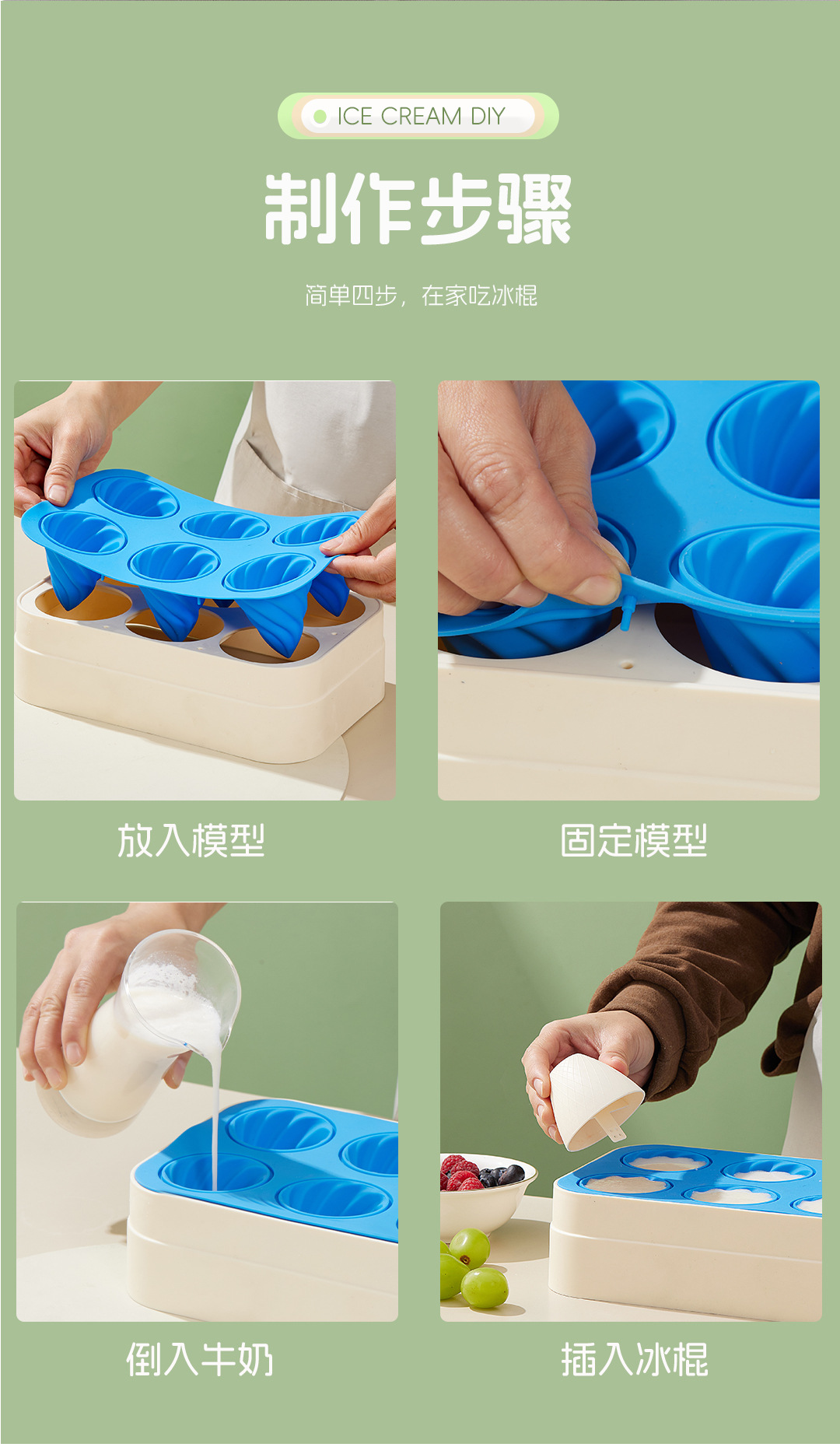 ICE CREAM DIY

制作步骤

简单四步，在家吃冰棍

放入模型

固定模型

倒入牛奶

插入冰棍