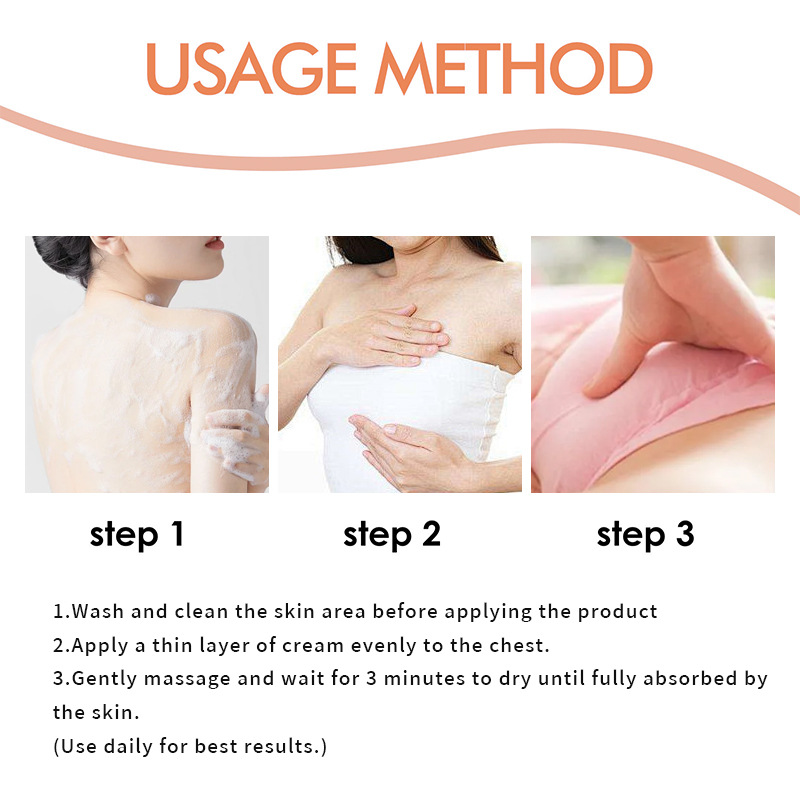 USAGE METHOD

step 1

step 2

step 3

1.Wash and clean the skin area before applying the product
2.Apply a thin layer of cream evenly to the chest.
3.Gently massage and wait for 3 minutes to dry until fully absorbed by the skin.
(Use daily for best results.)