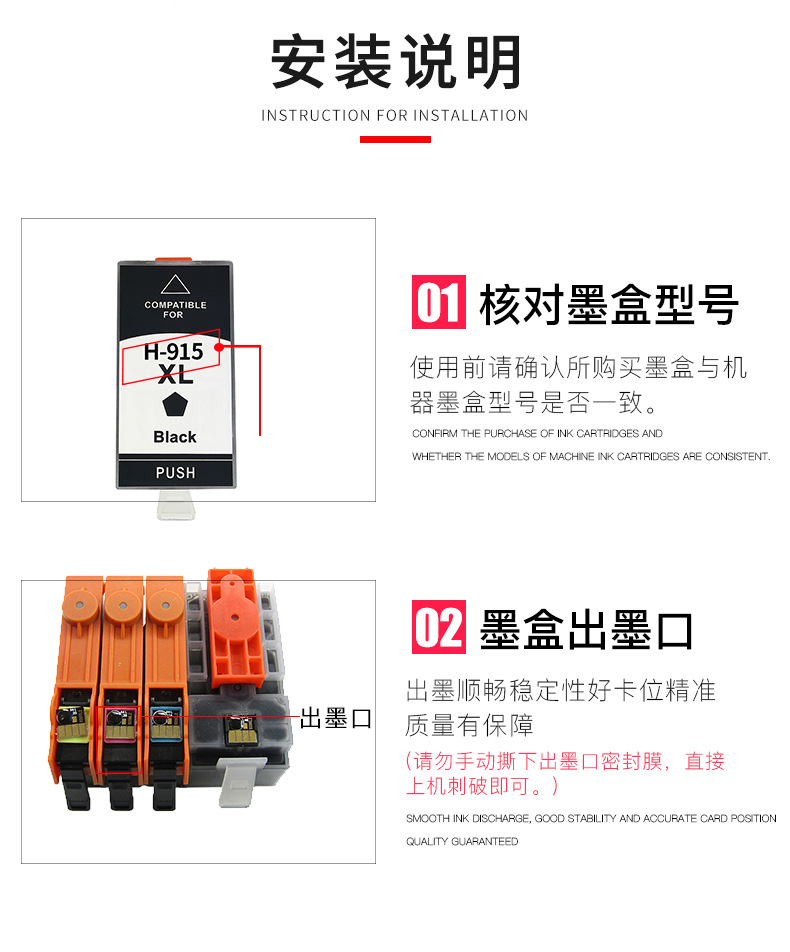 安装说明
INSTRUCTION FOR INSTALLATION

COMPATIBLE FOR
H-915
XL
Black
PUSH

01 核对墨盒型号
使用前请确认所购买墨盒与机器墨盒型号是否一致。
CONFIRM THE PURCHASE OF INK CARTRIDGES AND WHETHER THE MODELS OF MACHINE INK CARTRIDGES ARE CONSISTENT.

出墨口

02 墨盒出墨口
出墨顺畅稳定性好卡位精准质量有保障
(请勿手动撕下出墨口密封膜，直接上机刺破即可。)
SMOOTH INK DISCHARGE, GOOD STABILITY AND ACCURATE CARD POSITION QUALITY GUARANTEED