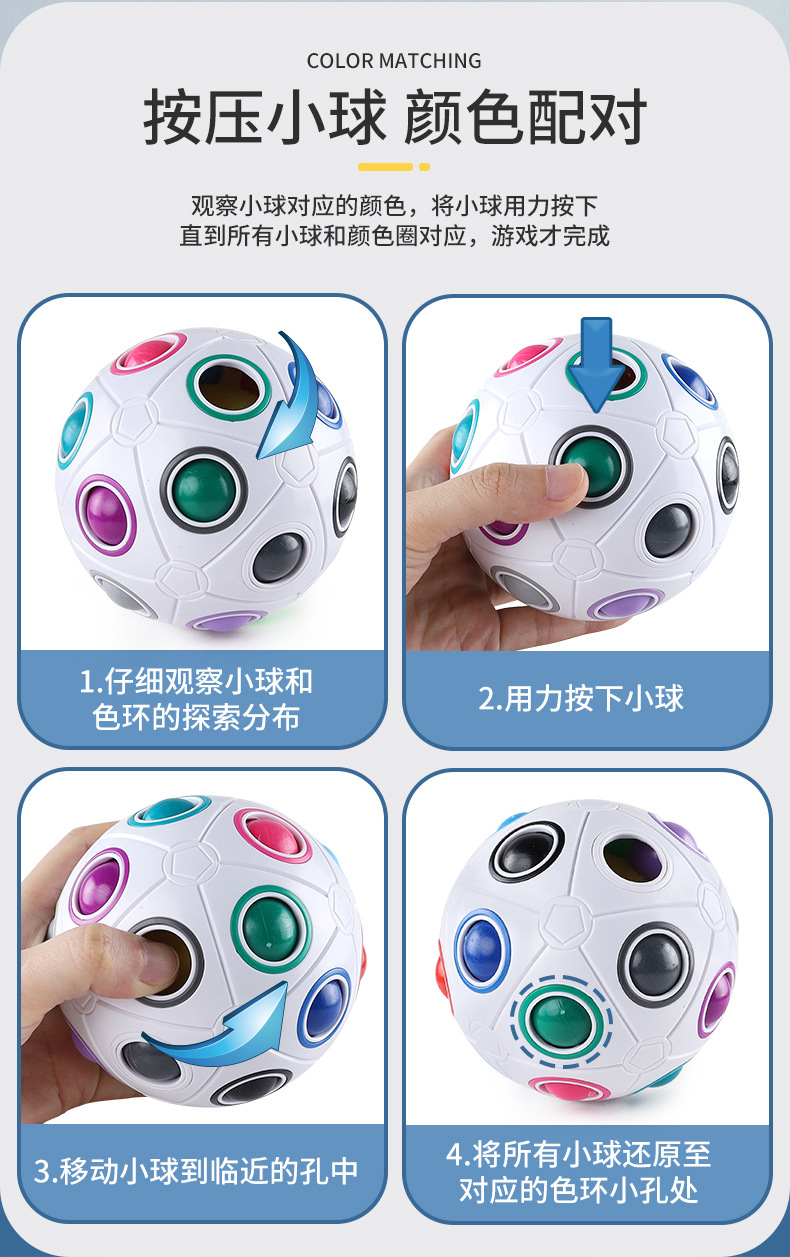 COLOR MATCHING

按压小球 颜色配对

观察小球对应的颜色，将小球用力按下
直到所有小球和颜色圈对应，游戏才完成

1.仔细观察小球和色环的探索分布

2.用力按下小球

3.移动小球到临近的孔中

4.将所有小球还原至对应的色环小孔处