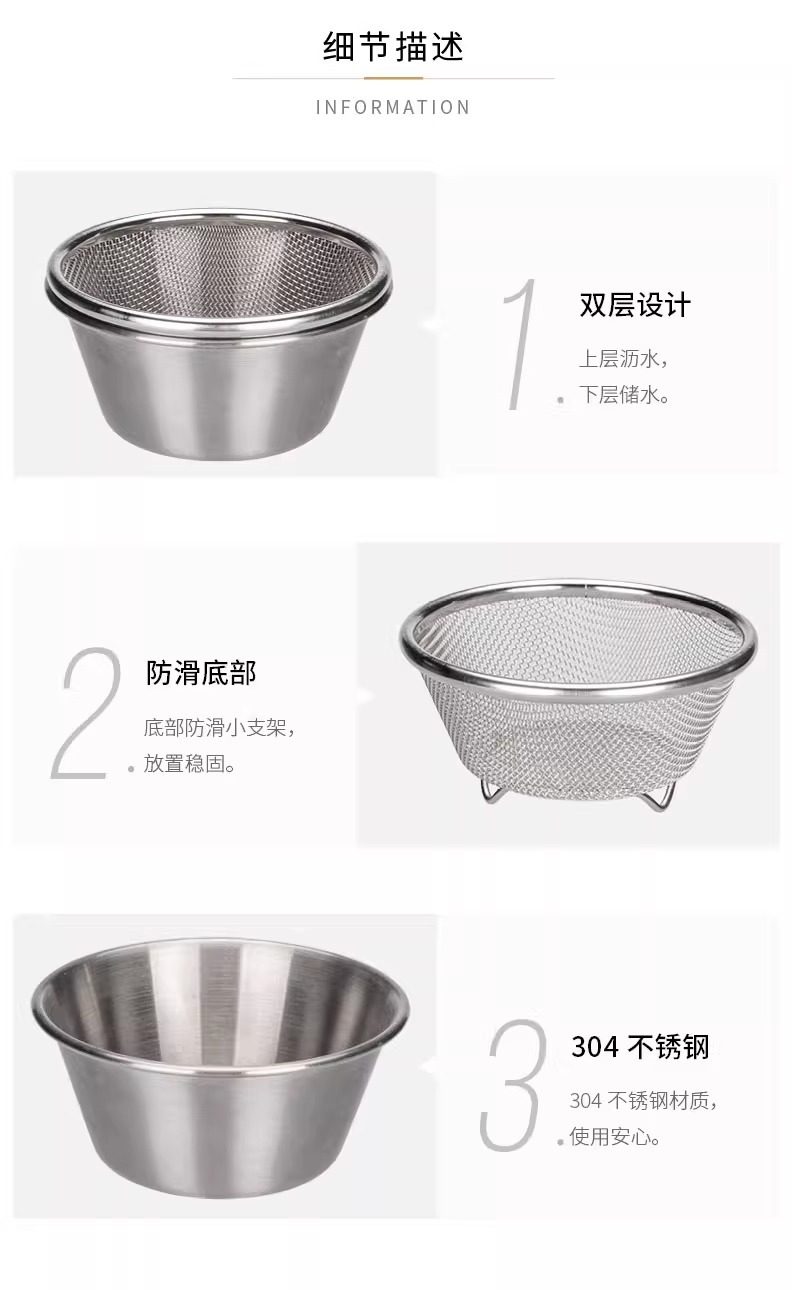 细节描述

INFORMATION

1

双层设计

上层沥水，
下层储水。

2

防滑底部

底部防滑小支架，
放置稳固。

3

304 不锈钢

304 不锈钢材质，
使用安心。