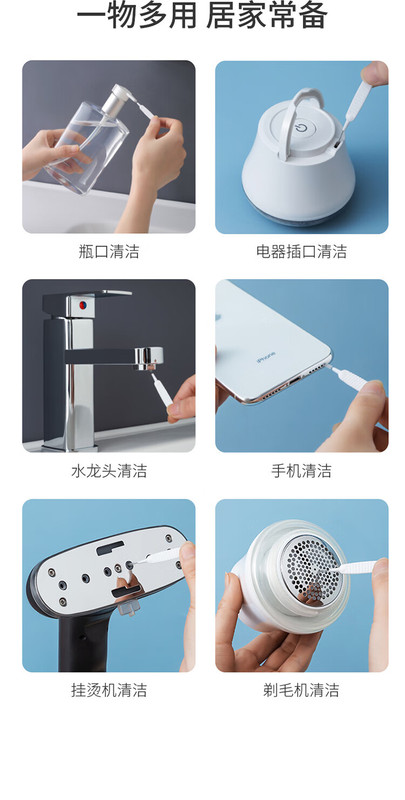 一物多用 居家常备

瓶口清洁

电器插口清洁

水龙头清洁

手机清洁

挂烫机清洁

剃毛机清洁