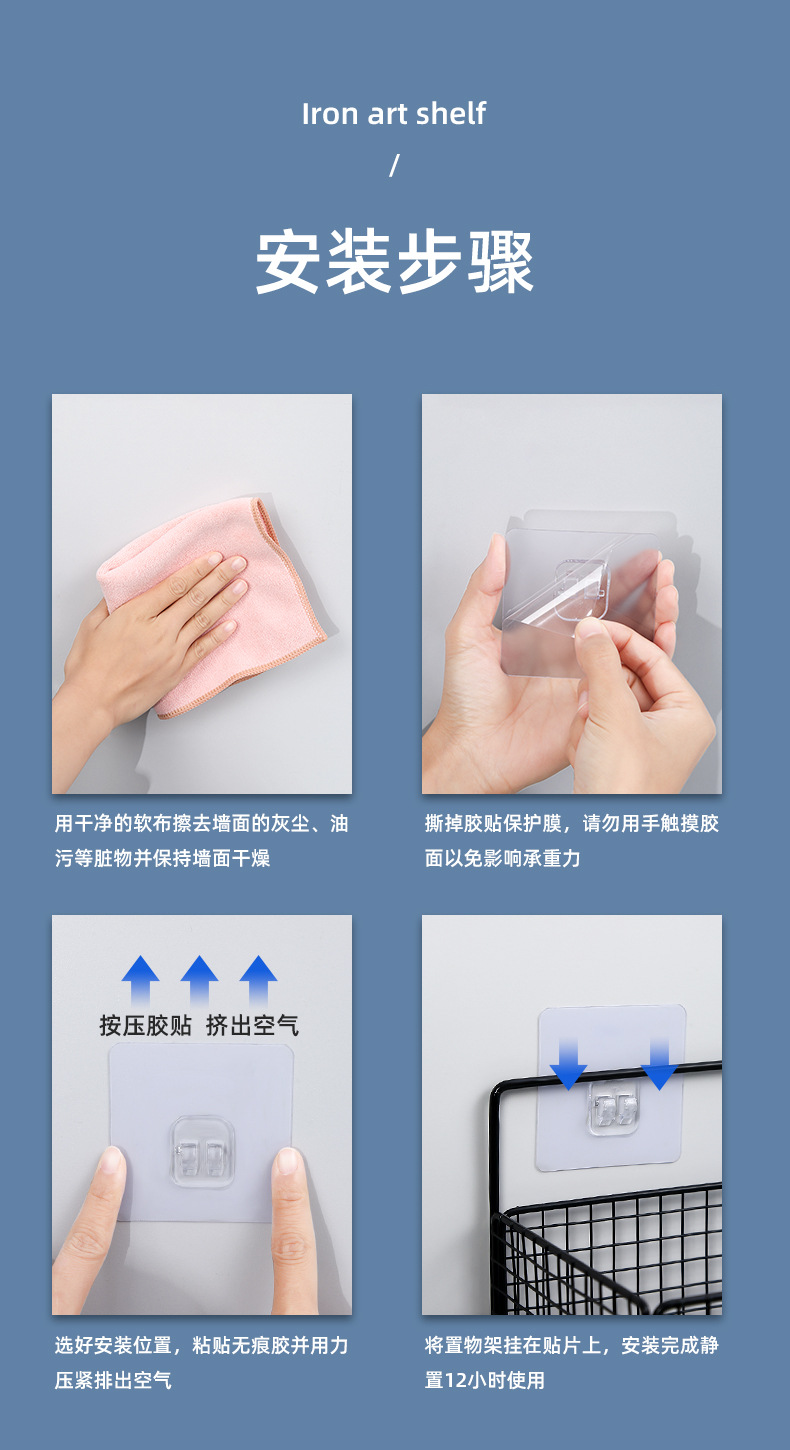 Iron art shelf

/

安装步骤

用干净的软布擦去墙面的灰尘、油污等脏物并保持墙面干燥

撕掉胶贴保护膜，请勿用手触摸胶面以免影响承重力

按压胶贴 挤出空气

选好安装位置，粘贴无痕胶并用力压紧排出空气

将置物架挂在贴片上，安装完成静置12小时使用