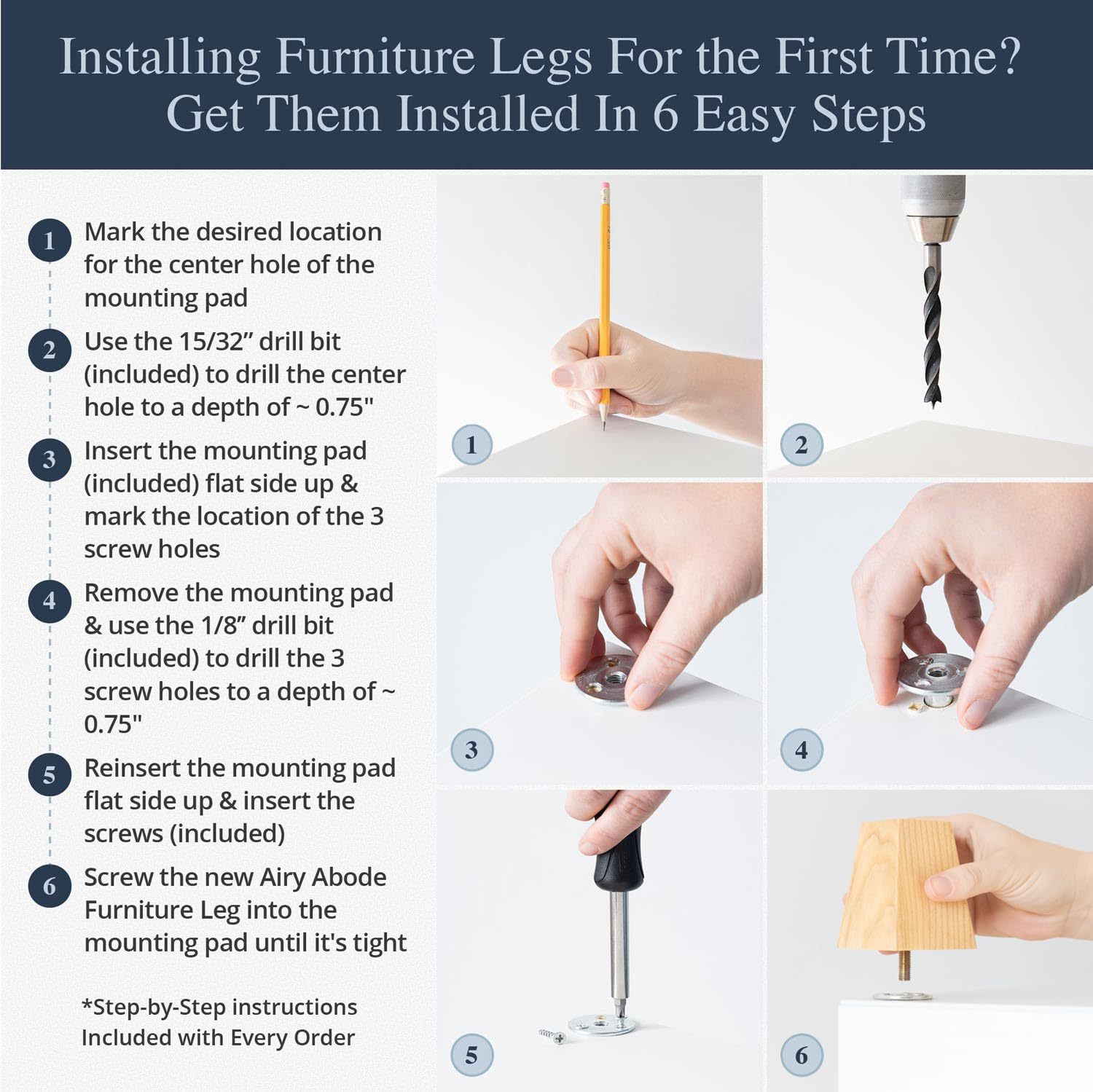 Installing Furniture Legs For the First Time?
Get Them Installed In 6 Easy Steps

1 Mark the desired location for the center hole of the mounting pad

2 Use the 15/32” drill bit (included) to drill the center hole to a depth of ~ 0.75"

3 Insert the mounting pad (included) flat side up & mark the location of the 3 screw holes

4 Remove the mounting pad & use the 1/8” drill bit (included) to drill the 3 screw holes to a depth of ~ 0.75"

5 Reinsert the mounting pad flat side up & insert the screws (included)

6 Screw the new Airy Abode Furniture Leg into the mounting pad until it's tight

*Step-by-Step instructions Included with Every Order

1

2

3

4

5

6