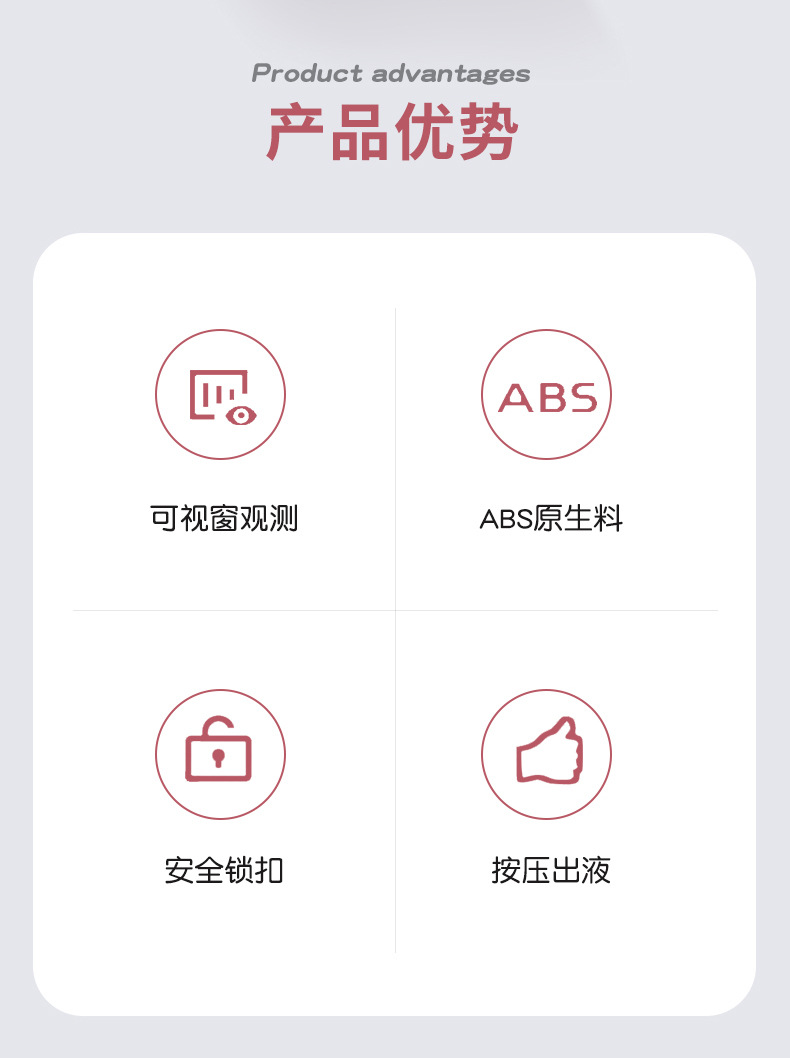 Product advantages

产品优势

ABS

可视窗观测

ABS原生料

安全锁扣

按压出液