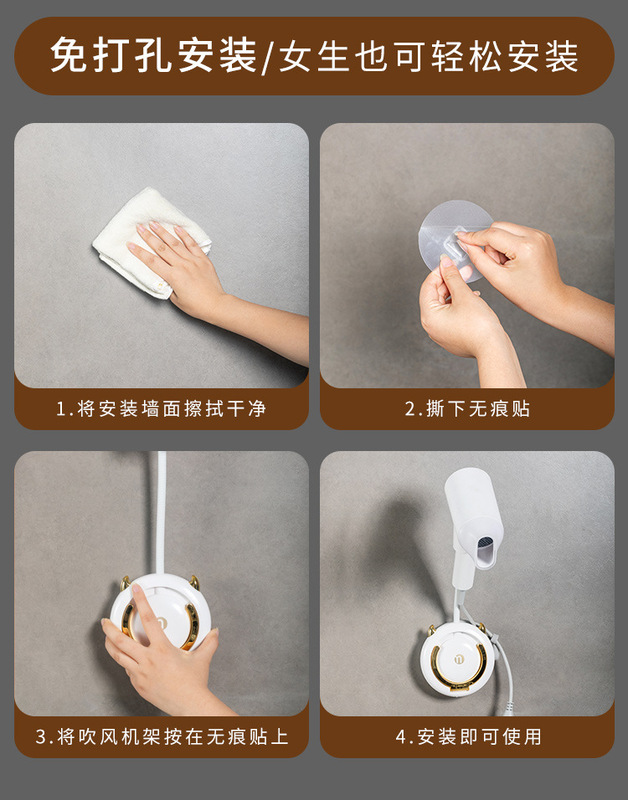 免打孔安装/女生也可轻松安装

1.将安装墙面擦拭干净

2.撕下无痕贴

3.将吹风机架按在无痕贴上

4.安装即可使用