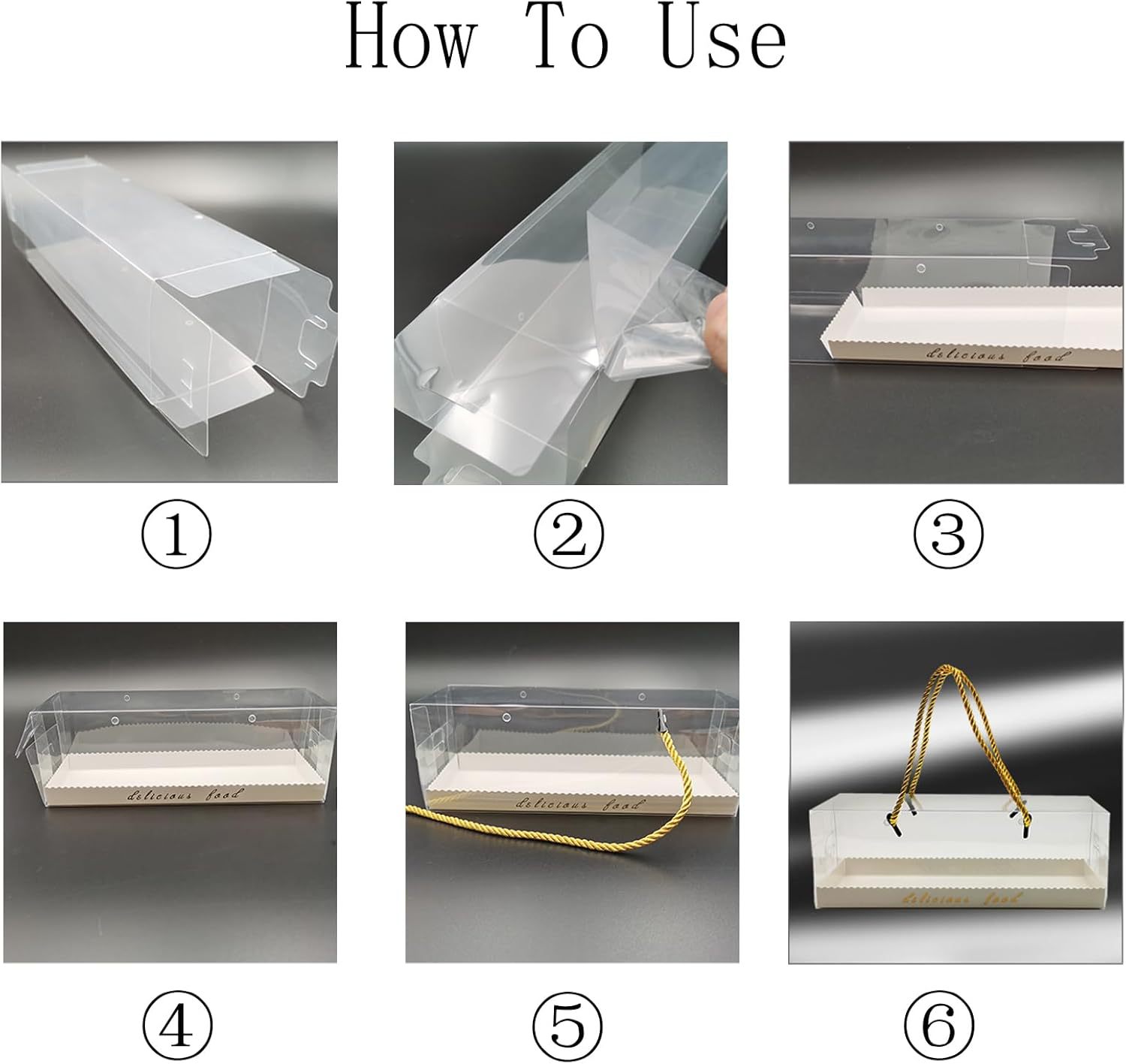 How To Use

delicious food

①

②

③

delicious food

delicious food

delicious food

④

⑤

⑥