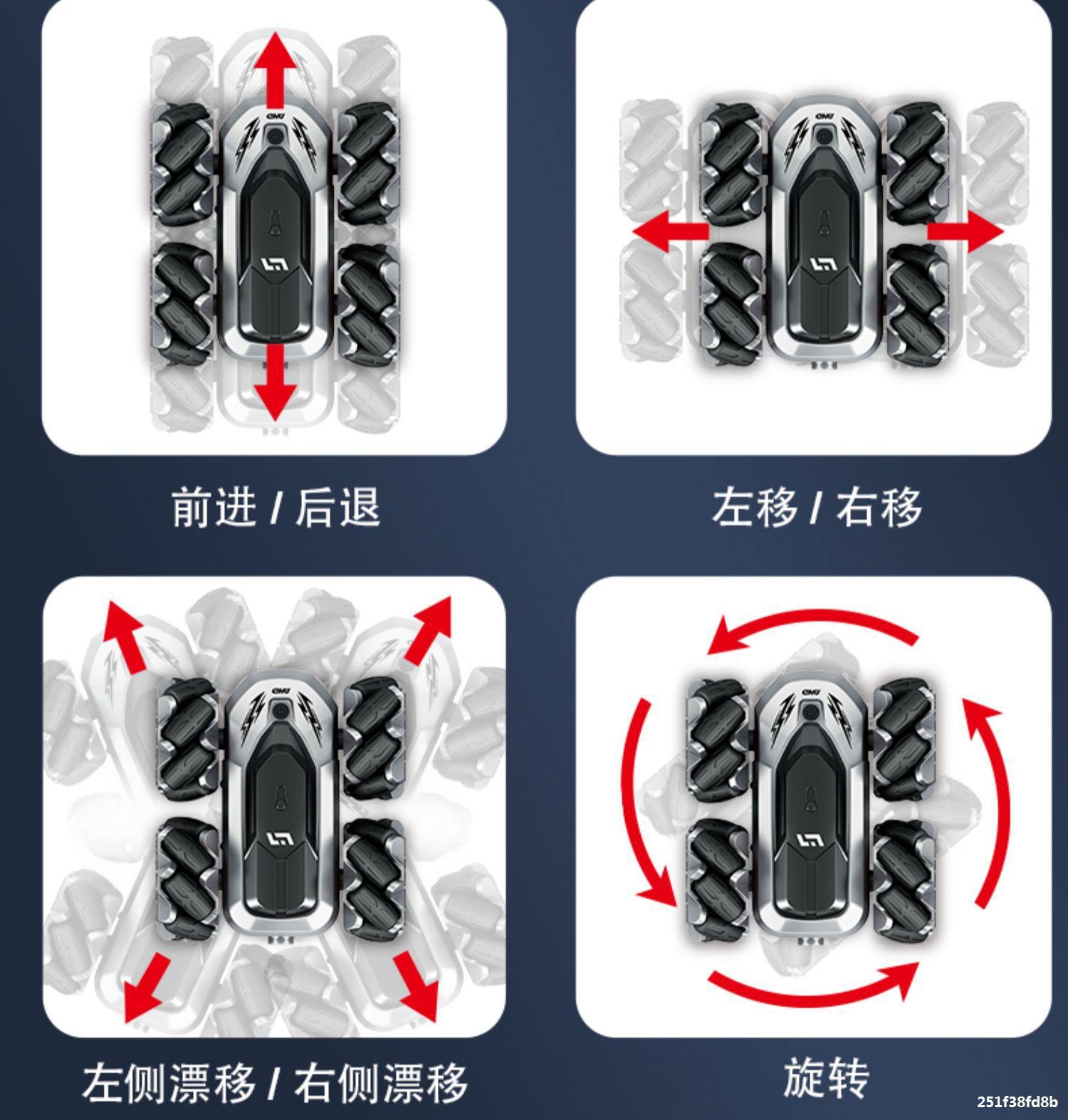 前进 / 后退

左移 / 右移

左侧漂移 / 右侧漂移

旋转

251f38fd8b