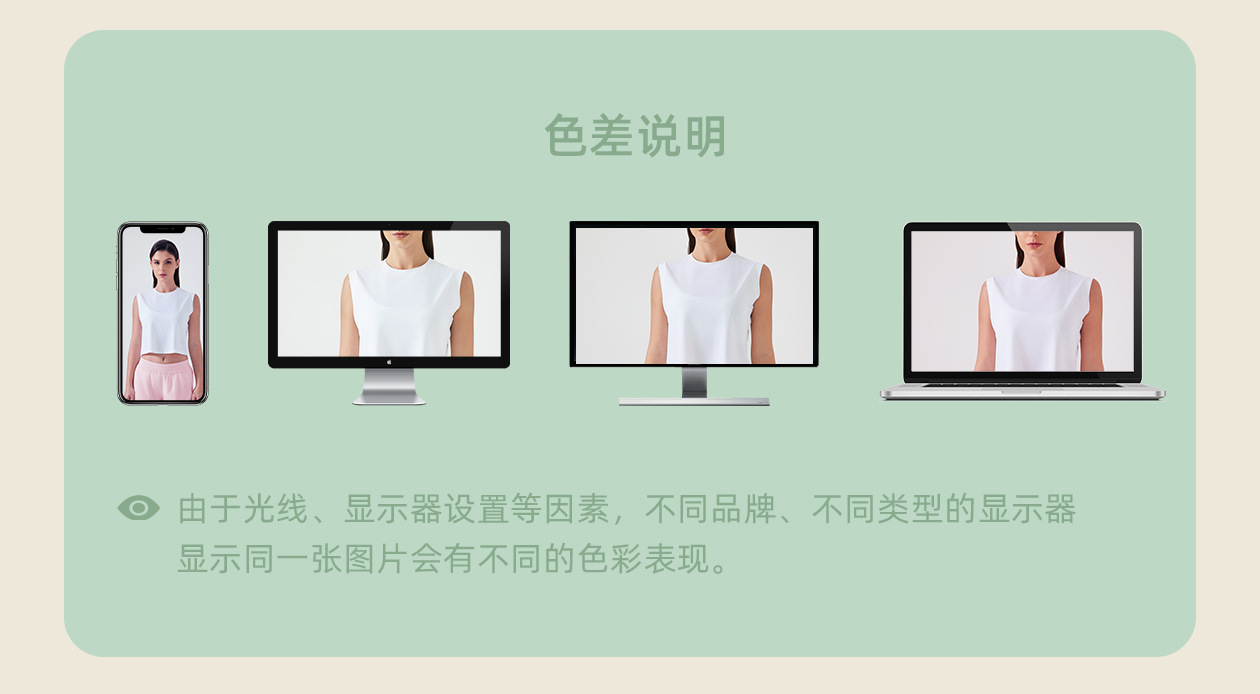 色差说明

由于光线、显示器设置等因素，不同品牌、不同类型的显示器显示同一张图片会有不同的色彩表现。