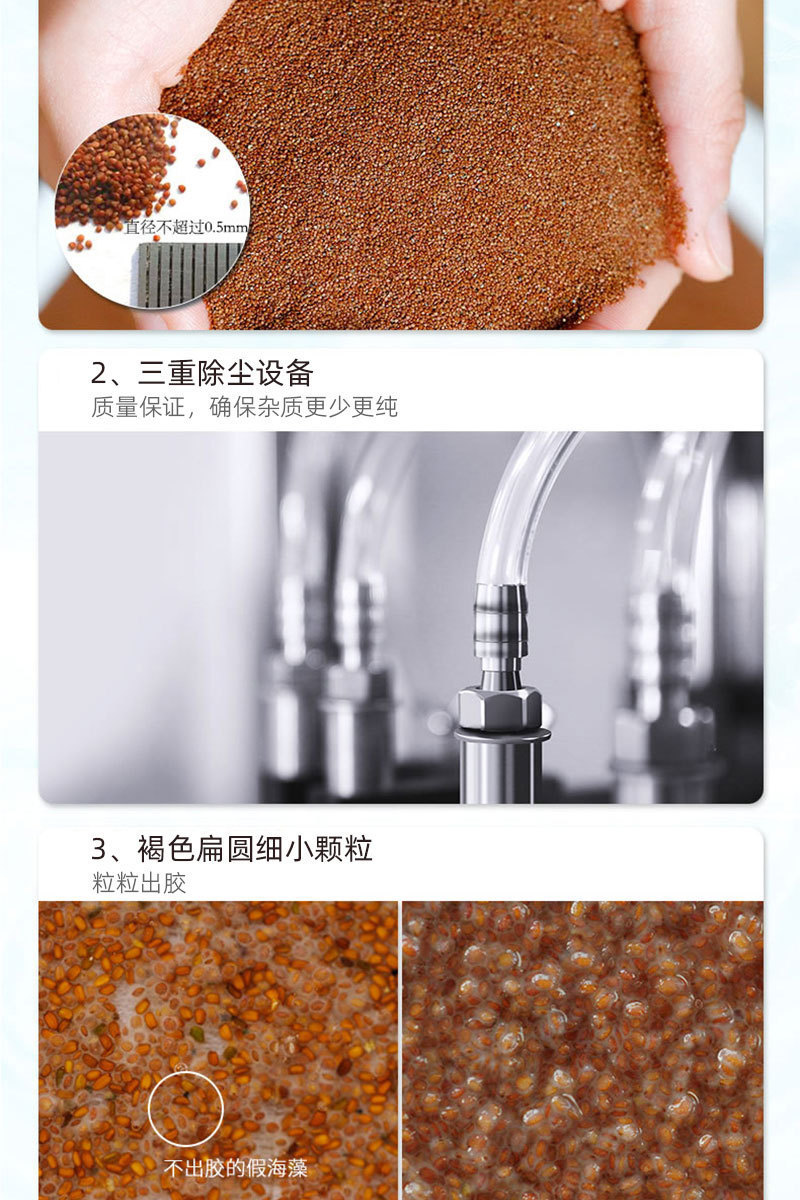 直径不超过0.5mm

2、三重除尘设备
质量保证，确保杂质更少更纯

3、褐色扁圆细小颗粒
粒粒出胶

不出胶的假海藻