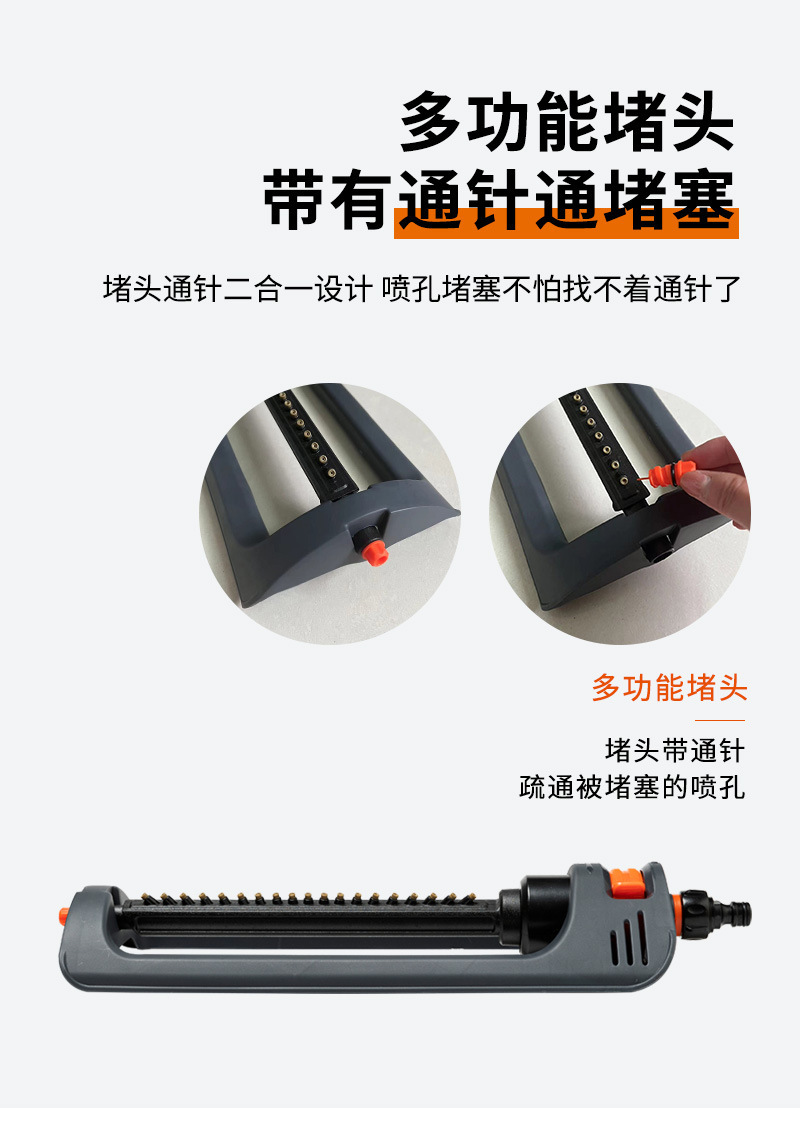 多功能堵头
带有通针通堵塞

堵头通针二合一设计 喷孔堵塞不怕找不着通针了

多功能堵头

堵头带通针
疏通被堵塞的喷孔