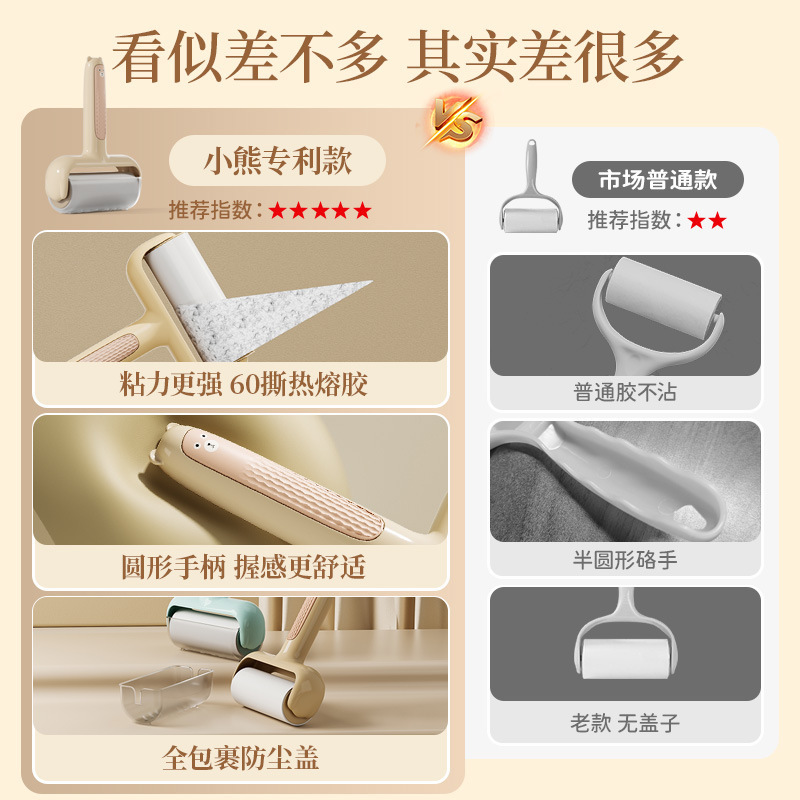 看似差不多 其实差很多

VS

小熊专利款

推荐指数：★★★★★

粘力更强 60撕热熔胶

圆形手柄 握感更舒适

全包裹防尘盖

市场普通款

推荐指数：★★

普通胶不沾

半圆形硌手

老款 无盖子