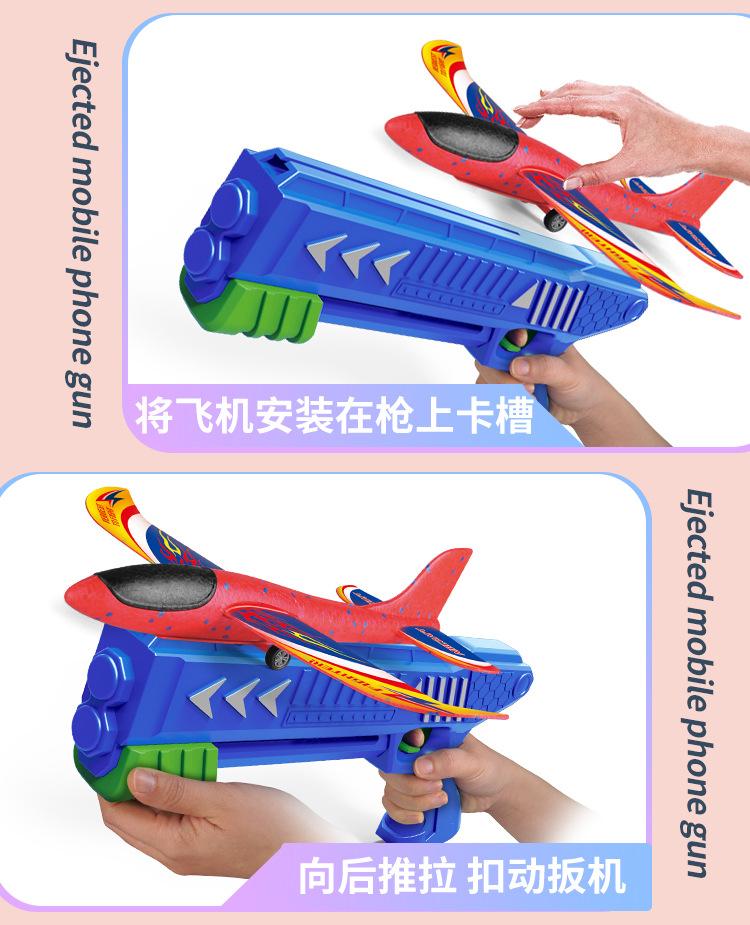 Ejected mobile phone gun

将飞机安装在枪上卡槽

Ejected mobile phone gun

向后推拉 扣动扳机