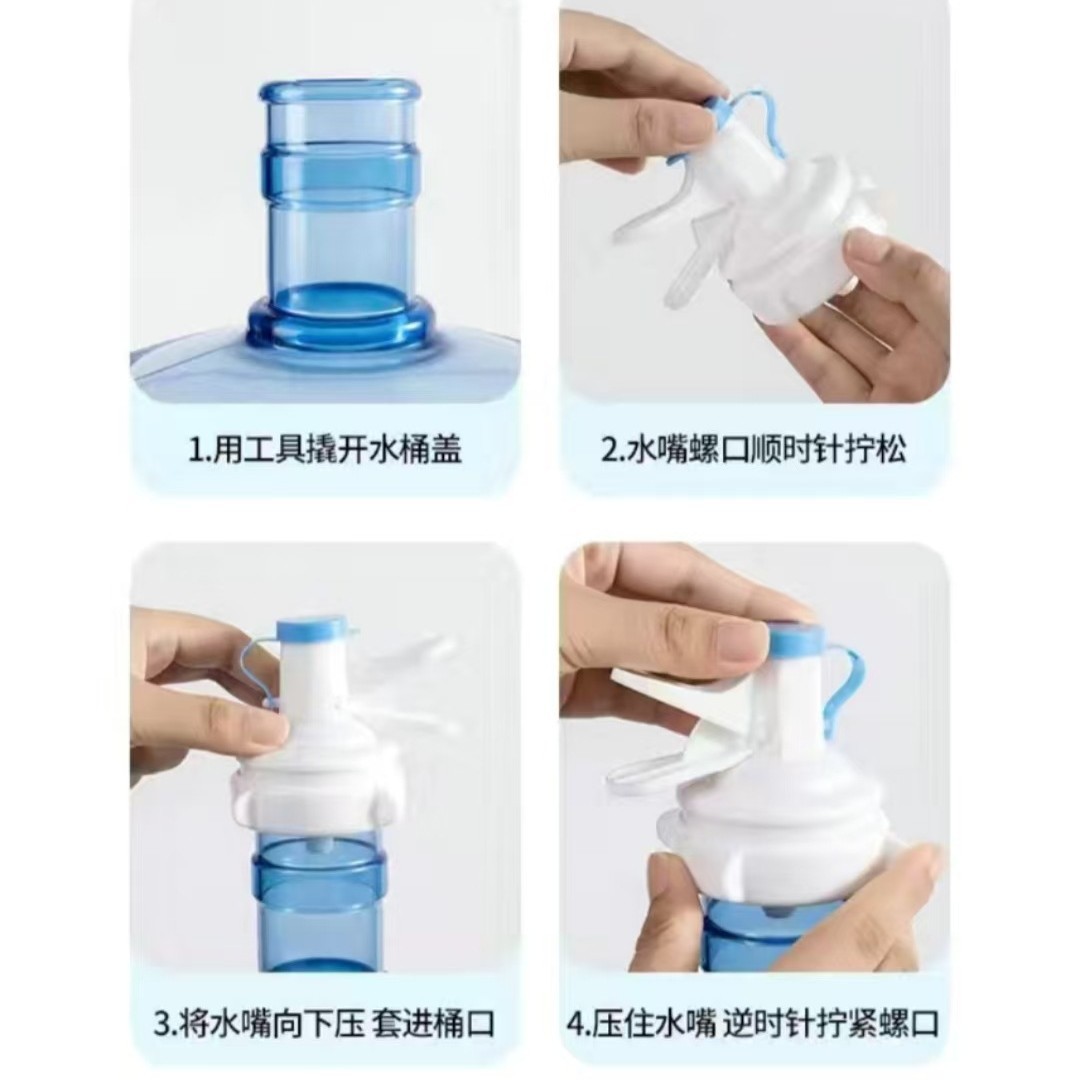 1.用工具撬开水桶盖

2.水嘴螺口顺时针拧松

3.将水嘴向下压 套进桶口

4.压住水嘴 逆时针拧紧螺口