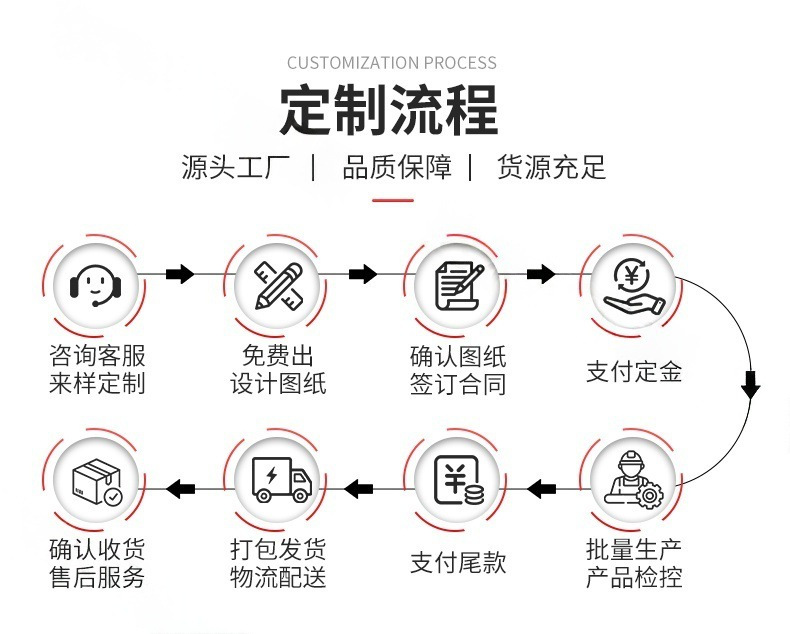 CUSTOMIZATION PROCESS

定制流程

源头工厂 | 品质保障 | 货源充足

咨询客服
来样定制

免费出
设计图纸

确认图纸
签订合同

支付定金

批量生产
产品检控

支付尾款

打包发货
物流配送

确认收货
售后服务