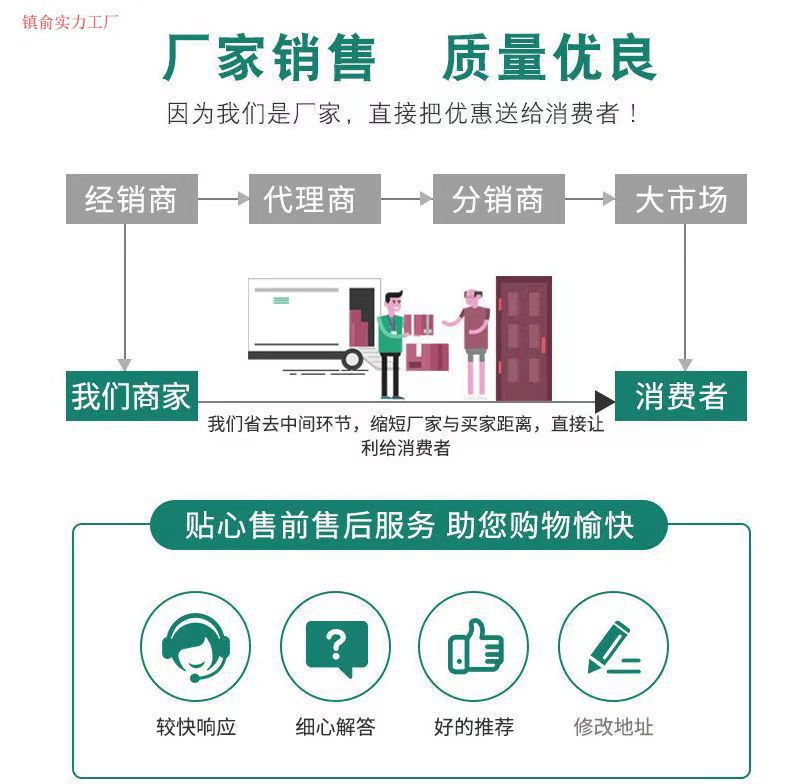 镇俞实力工厂

厂家销售 质量优良

因为我们是厂家，直接把优惠送给消费者！

经销商 代理商 分销商 大市场

我们商家

消费者

我们省去中间环节，缩短厂家与买家距离，直接让利给消费者

贴心售前售后服务 助您购物愉快

较快响应

细心解答

好的推荐

修改地址