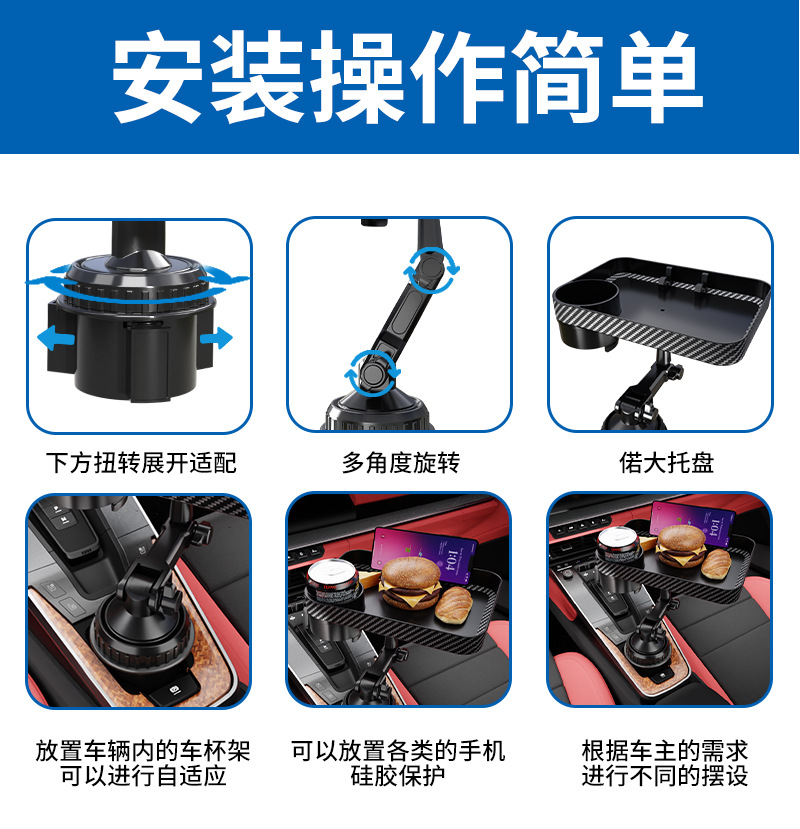 安装操作简单

下方扭转展开适配

多角度旋转

偌大托盘

放置车辆内的车杯架
可以进行自适应

可以放置各类的手机
硅胶保护

根据车主的需求
进行不同的摆设