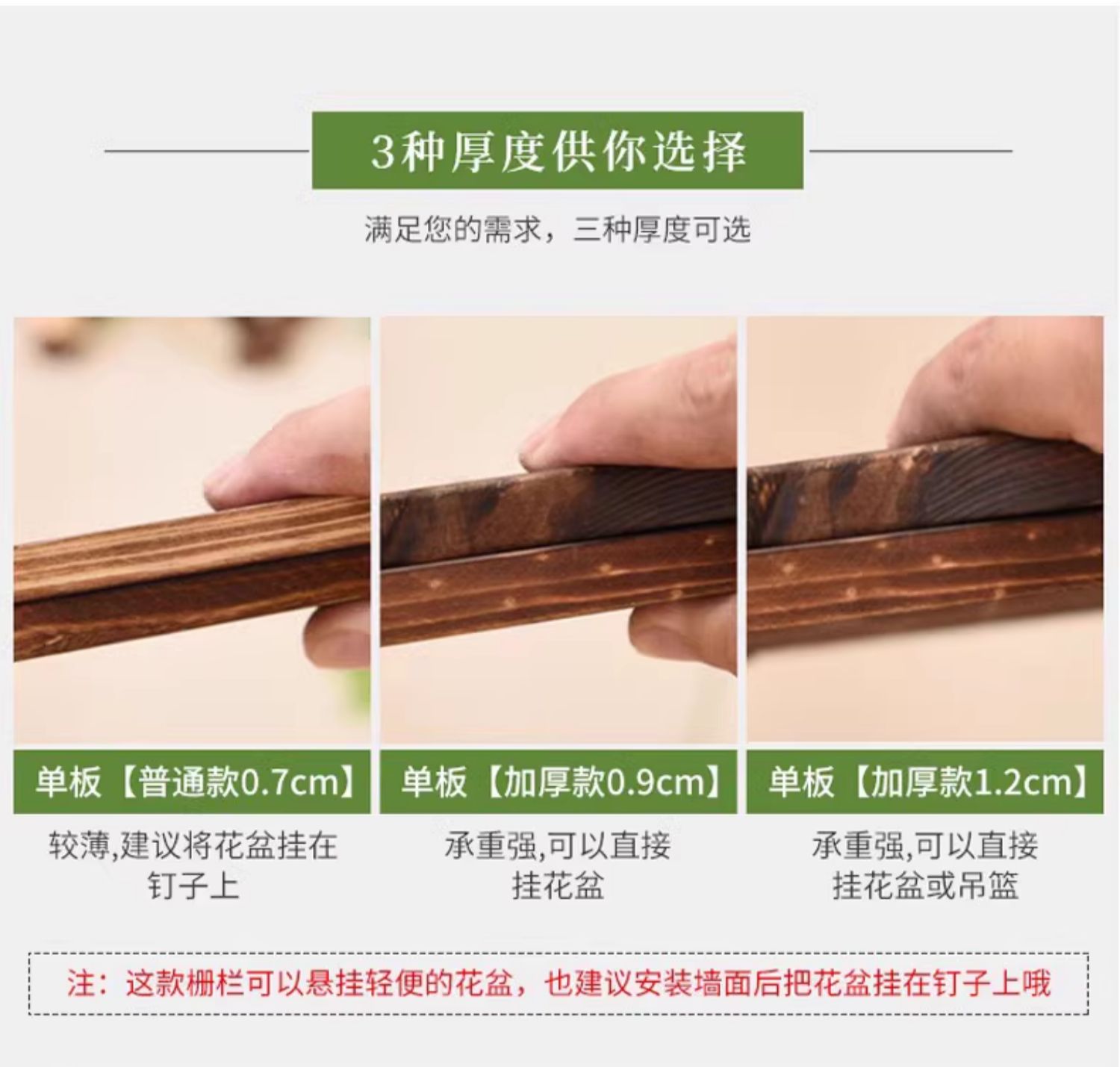 3种厚度供你选择

满足您的需求，三种厚度可选

单板【普通款0.7cm】

较薄,建议将花盆挂在钉子上

单板【加厚款0.9cm】

承重强,可以直接挂花盆

单板【加厚款1.2cm】

承重强,可以直接挂花盆或吊篮

注：这款栅栏可以悬挂轻便的花盆，也建议安装墙面后把花盆挂在钉子上哦