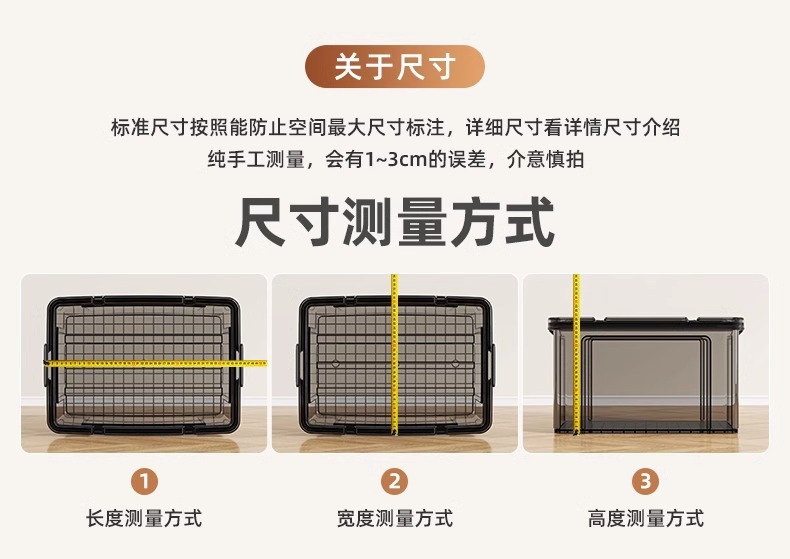 关于尺寸

标准尺寸按照能防止空间最大尺寸标注，详细尺寸看详情尺寸介绍
纯手工测量，会有1~3cm的误差，介意慎拍

尺寸测量方式

1
长度测量方式

2
宽度测量方式

3
高度测量方式