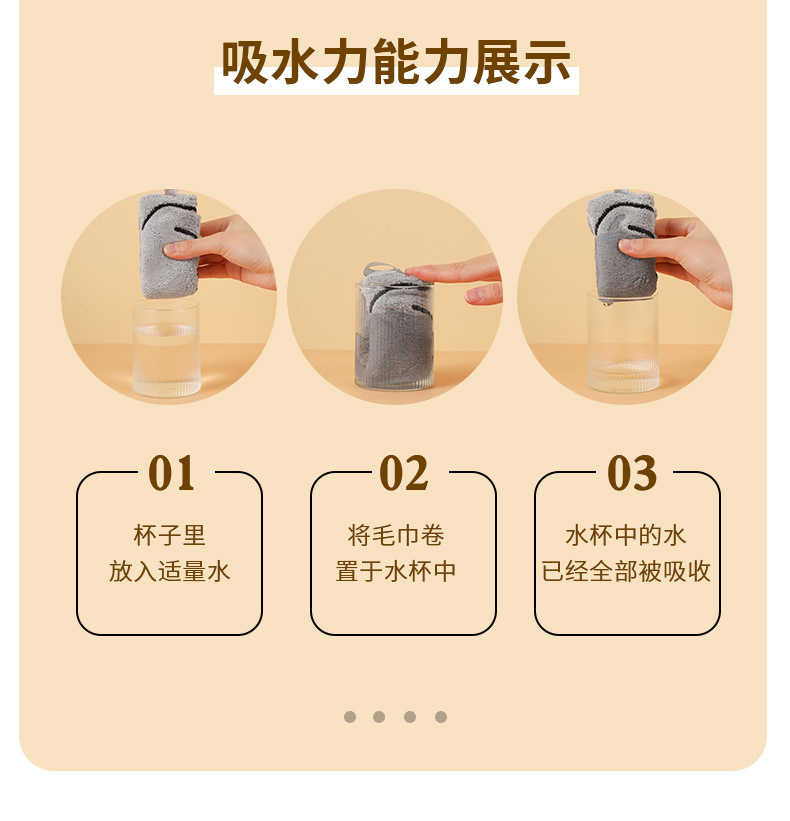 吸水力能力展示

01

杯子里
放入适量水

02

将毛巾卷
置于水杯中

03

水杯中的水
已经全部被吸收